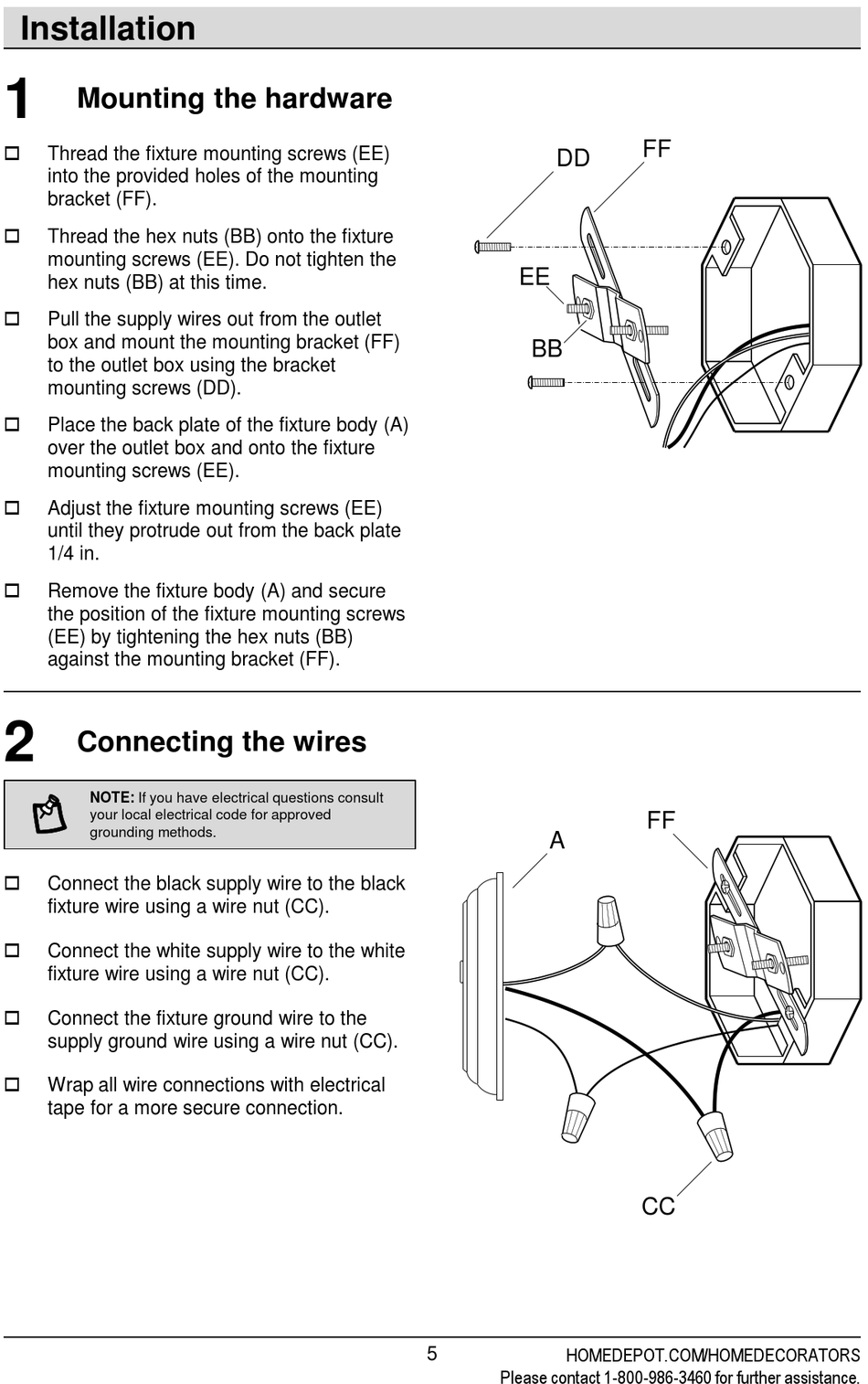 Installation

1 Mounting the hardware

☐ Thread the fixture mounting screws (EE) into the provided holes of the mounting bracket (FF).

☐ Thread the hex nuts (BB) onto the fixture mounting screws (EE). Do not tighten the hex nuts (BB) at this time.

☐ Pull the supply wires out from the outlet box and mount the mounting bracket (FF) to the outlet box using the bracket mounting screws (DD).

☐ Place the back plate of the fixture body (A) over the outlet box and onto the fixture mounting screws (EE).

☐ Adjust the fixture mounting screws (EE) until they protrude out from the back plate 1/4 in.

☐ Remove the fixture body (A) and secure the position of the fixture mounting screws (EE) by tightening the hex nuts (BB) against the mounting bracket (FF).

DD
FF
EE
BB

2 Connecting the wires

NOTE: If you have electrical questions consult your local electrical code for approved grounding methods.

☐ Connect the black supply wire to the black fixture wire using a wire nut (CC).

☐ Connect the white supply wire to the white fixture wire using a wire nut (CC).

☐ Connect the fixture ground wire to the supply ground wire using a wire nut (CC).

☐ Wrap all wire connections with electrical tape for a more secure connection.

A
FF
CC

5
HOMEDEPOT.COM/HOMEDECORATORS
Please contact 1-800-986-3460 for further assistance.