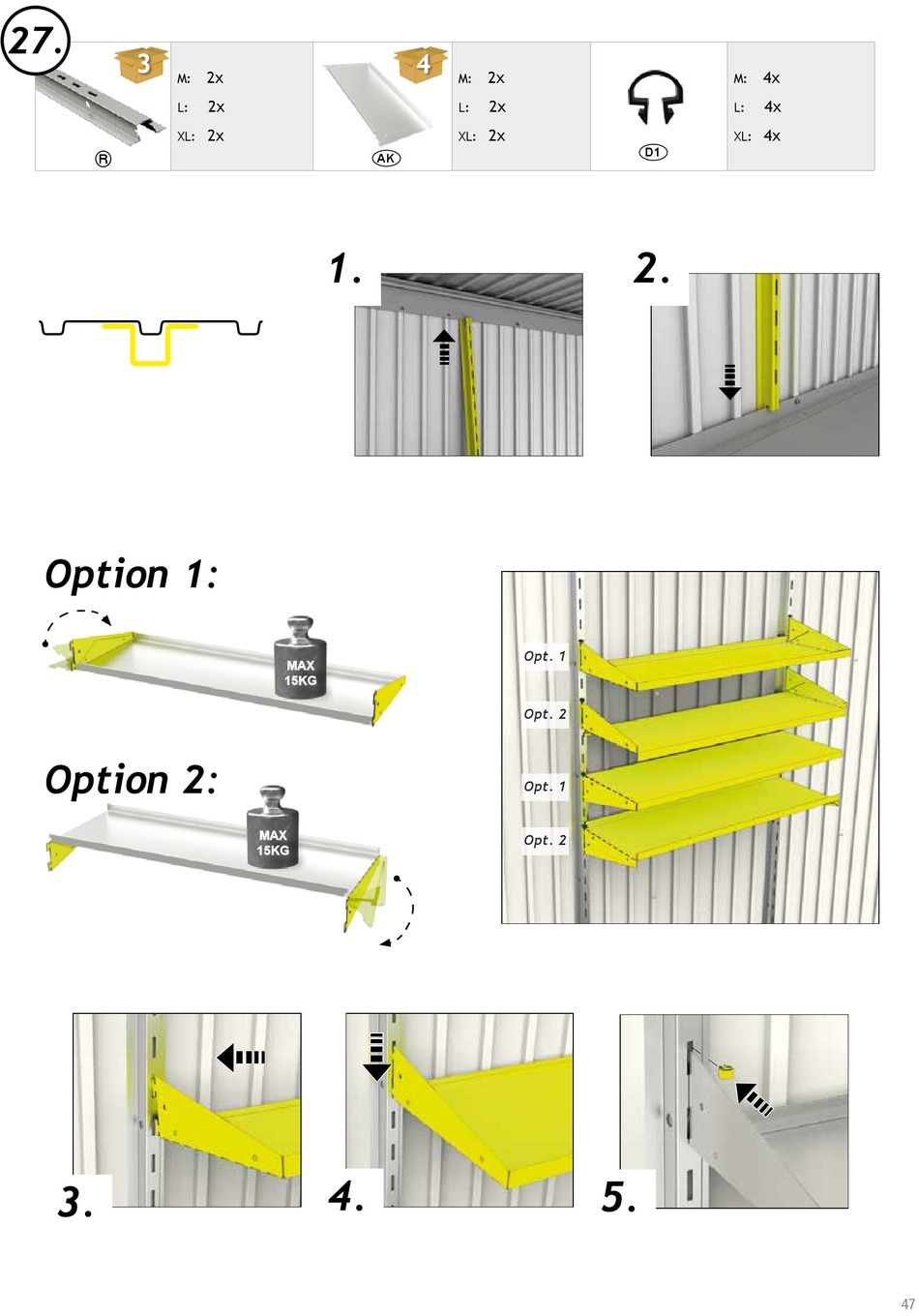 27.

3

R

M: 2x
L: 2x
XL: 2x

4

AK

M: 2x
L: 2x
XL: 2x

D1

M: 4x
L: 4x
XL: 4x

1.

2.

Option 1:

MAX 15KG

Option 2:

MAX 15KG

Opt. 1

Opt. 2

Opt. 1

Opt. 2

3.

4.

5.

47