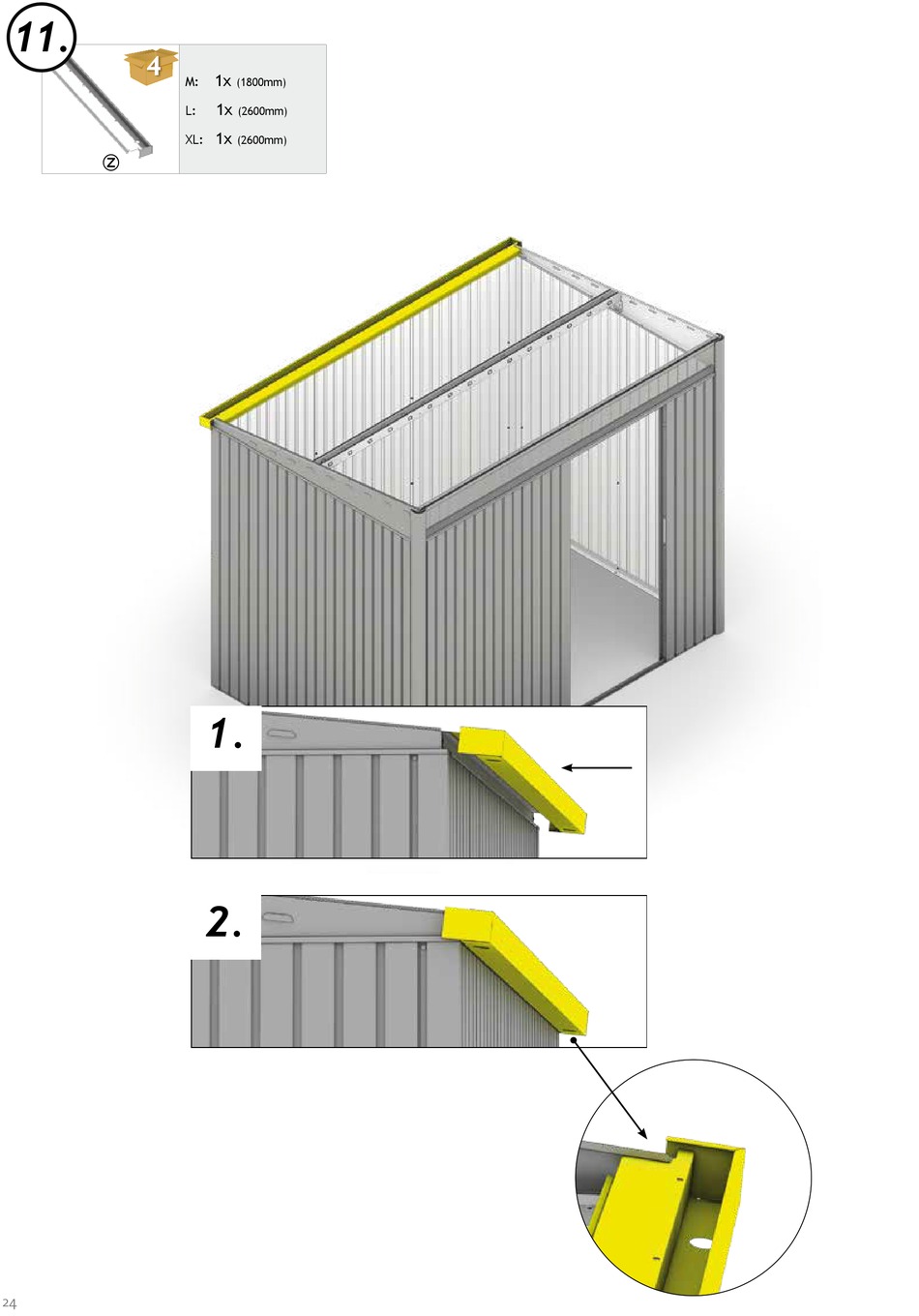 11.

4

Z

M: 1x (1800mm)
L: 1x (2600mm)
XL: 1x (2600mm)

1.

2.

24