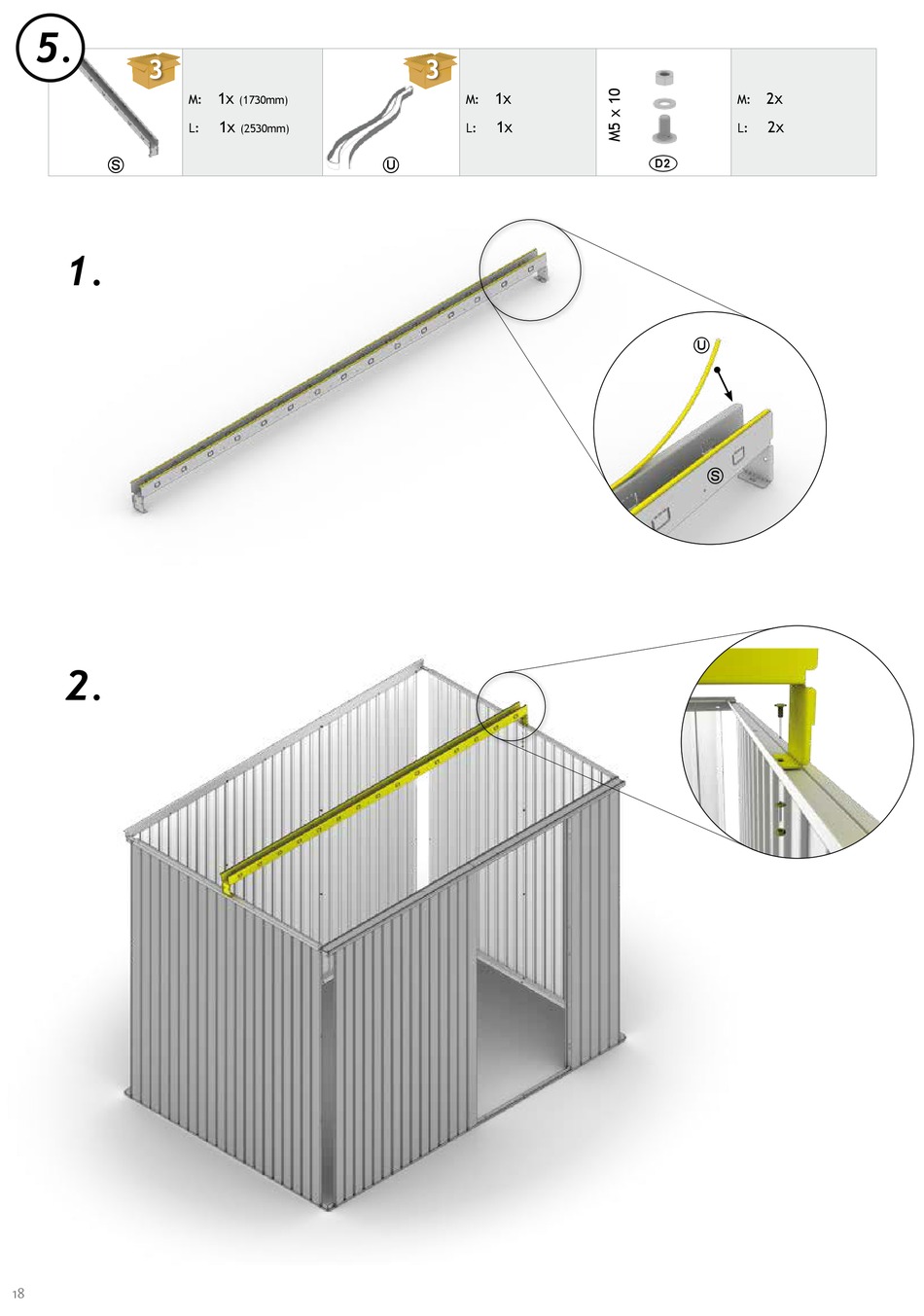 5.

| 3 Ⓢ | M: 1x (1730mm) L: 1x (2530mm) | 3 Ⓤ | M: 1x L: 1x | M5 x 10 D2 | M: 2x L: 2x |
|---|---|---|---|---|---|

1.

Ⓤ

Ⓢ

2.

18