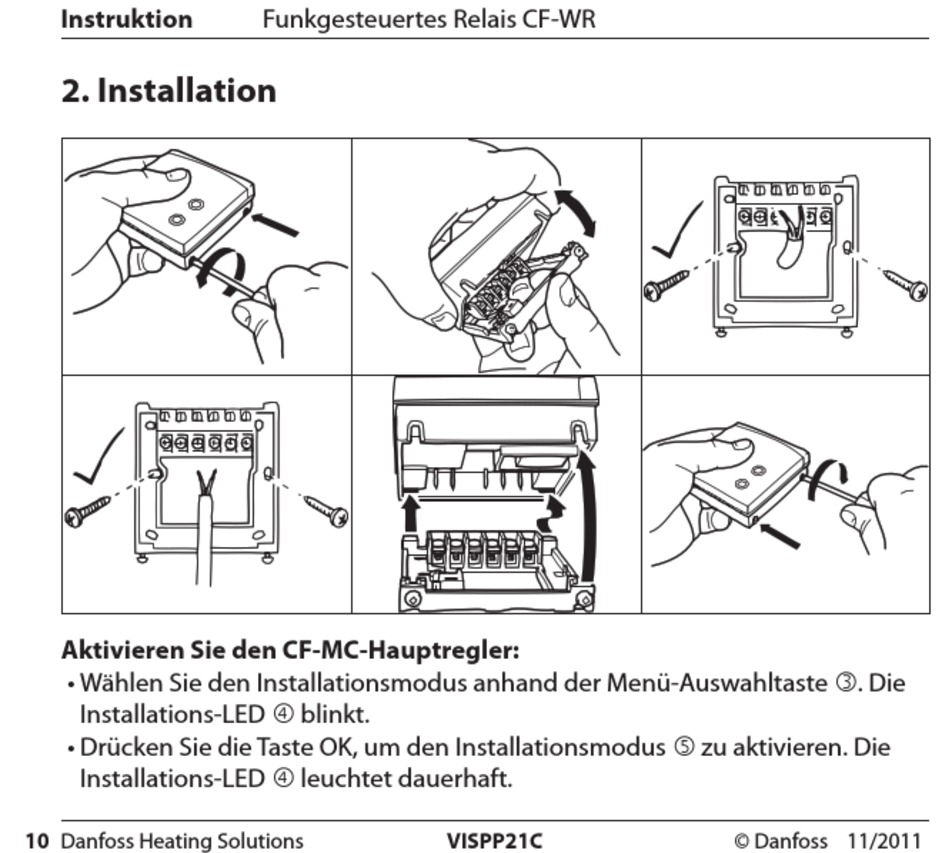 Instruktion Funkgesteuertes Relais CF-WR

2. Installation

Aktivieren Sie den CF-MC-Hauptregler:
• Wählen Sie den Installationsmodus anhand der Menü-Auswahltaste ③. Die Installations-LED ④ blinkt.
• Drücken Sie die Taste OK, um den Installationsmodus ⑤ zu aktivieren. Die Installations-LED ④ leuchtet dauerhaft.

10 Danfoss Heating Solutions VISPP21C © Danfoss 11/2011