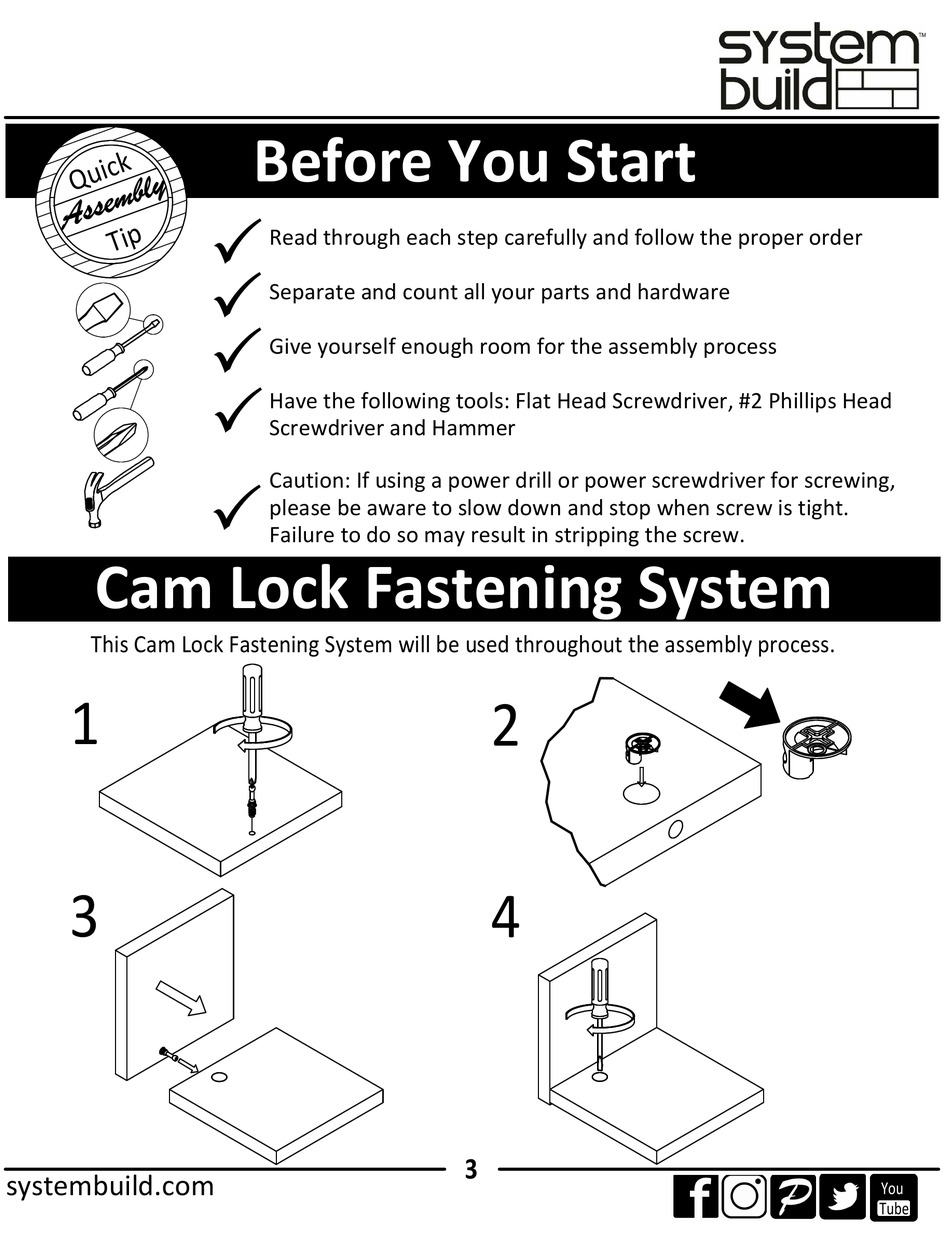 system build™

Quick Assembly Tip

Before You Start

Read through each step carefully and follow the proper order

Separate and count all your parts and hardware

Give yourself enough room for the assembly process

Have the following tools: Flat Head Screwdriver, #2 Phillips Head Screwdriver and Hammer

Caution: If using a power drill or power screwdriver for screwing, please be aware to slow down and stop when screw is tight. Failure to do so may result in stripping the screw.

Cam Lock Fastening System

This Cam Lock Fastening System will be used throughout the assembly process.

1

2

3

4

systembuild.com

3

You Tube