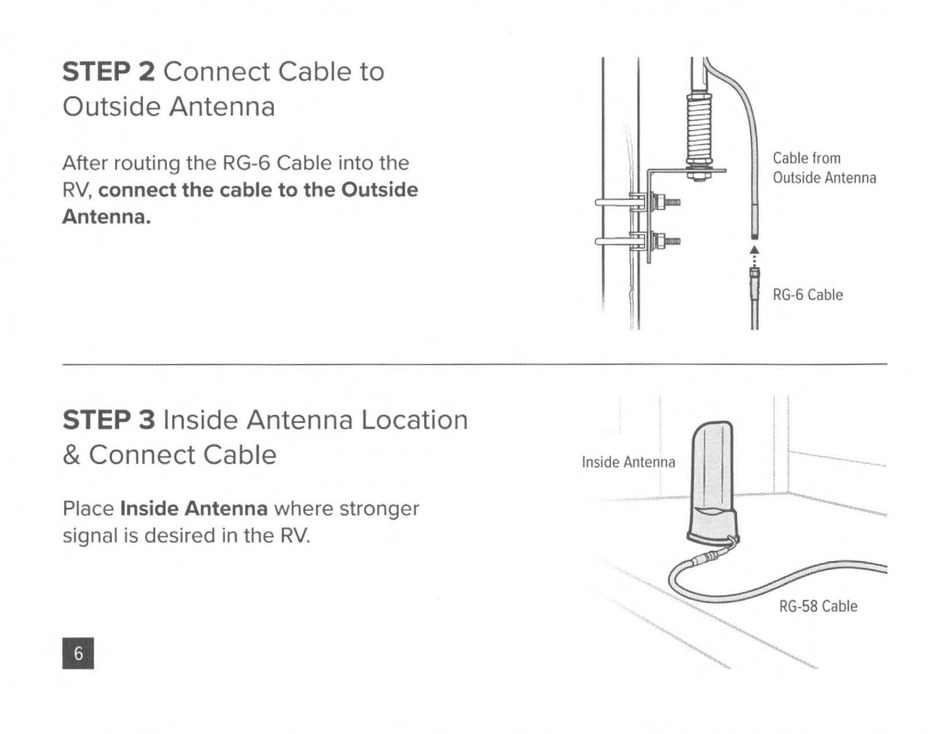 STEP 2 Connect Cable to Outside Antenna

After routing the RG-6 Cable into the RV, connect the cable to the Outside Antenna.

Cable from Outside Antenna

RG-6 Cable

STEP 3 Inside Antenna Location & Connect Cable

Place Inside Antenna where stronger signal is desired in the RV.

Inside Antenna

RG-58 Cable

6