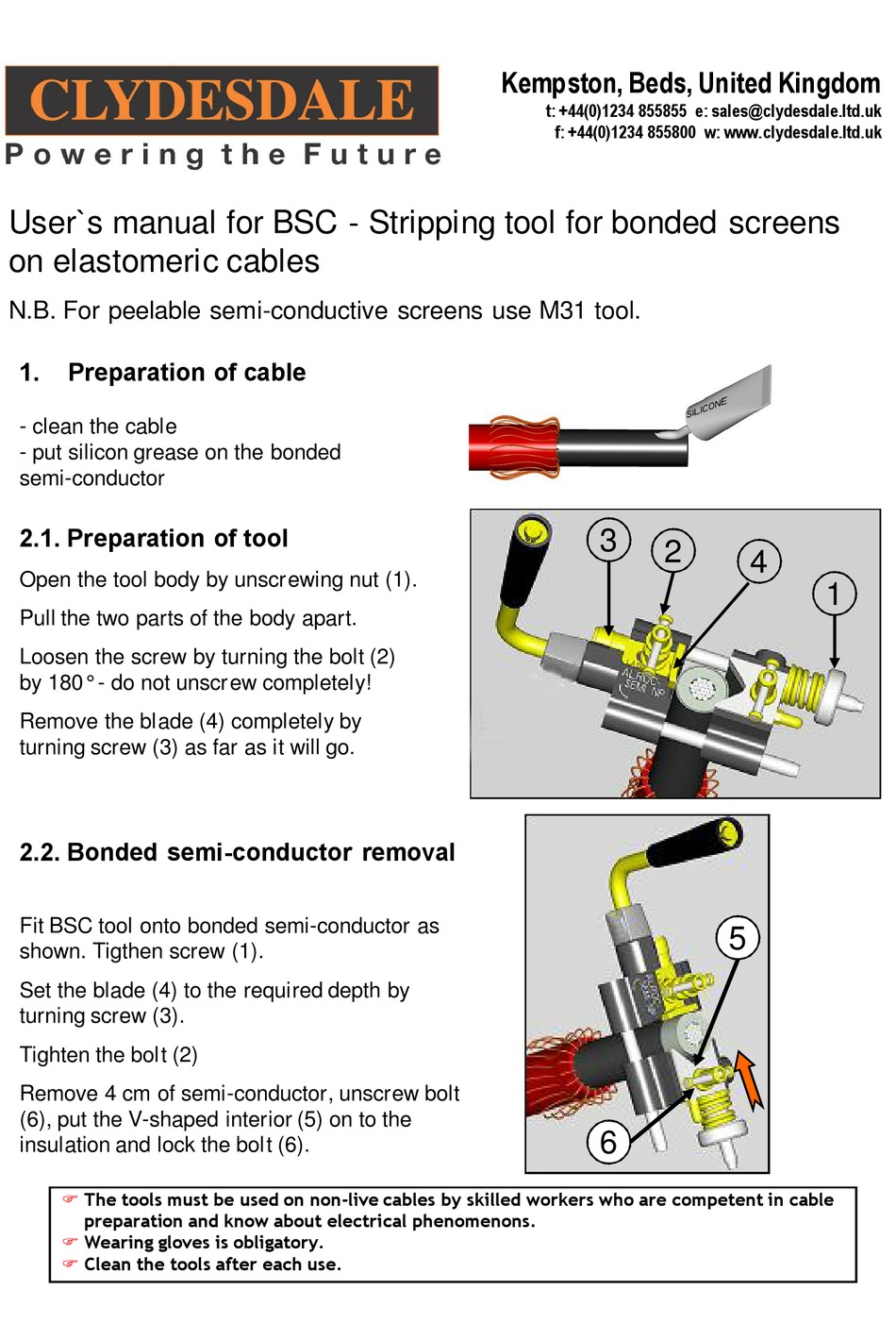 CLYDESDALE
Powering the Future

Kempston, Beds, United Kingdom
t: +44(0)1234 855855 e: sales@clydesdale.ltd.uk
f: +44(0)1234 855800 w: www.clydesdale.ltd.uk

User`s manual for BSC - Stripping tool for bonded screens on elastomeric cables

N.B. For peelable semi-conductive screens use M31 tool.

1. Preparation of cable

- clean the cable
- put silicon grease on the bonded semi-conductor

SILICONE

2.1. Preparation of tool

Open the tool body by unscrewing nut (1).

Pull the two parts of the body apart.

Loosen the screw by turning the bolt (2) by 180°- do not unscrew completely!

Remove the blade (4) completely by turning screw (3) as far as it will go.

3 2 4 1

ALROC SEMI NP

2.2. Bonded semi-conductor removal

Fit BSC tool onto bonded semi-conductor as shown. Tigthen screw (1).

Set the blade (4) to the required depth by turning screw (3).

Tighten the bolt (2)

Remove 4 cm of semi-conductor, unscrew bolt (6), put the V-shaped interior (5) on to the insulation and lock the bolt (6).

5 6

☞ The tools must be used on non-live cables by skilled workers who are competent in cable preparation and know about electrical phenomenons.
☞ Wearing gloves is obligatory.
☞ Clean the tools after each use.