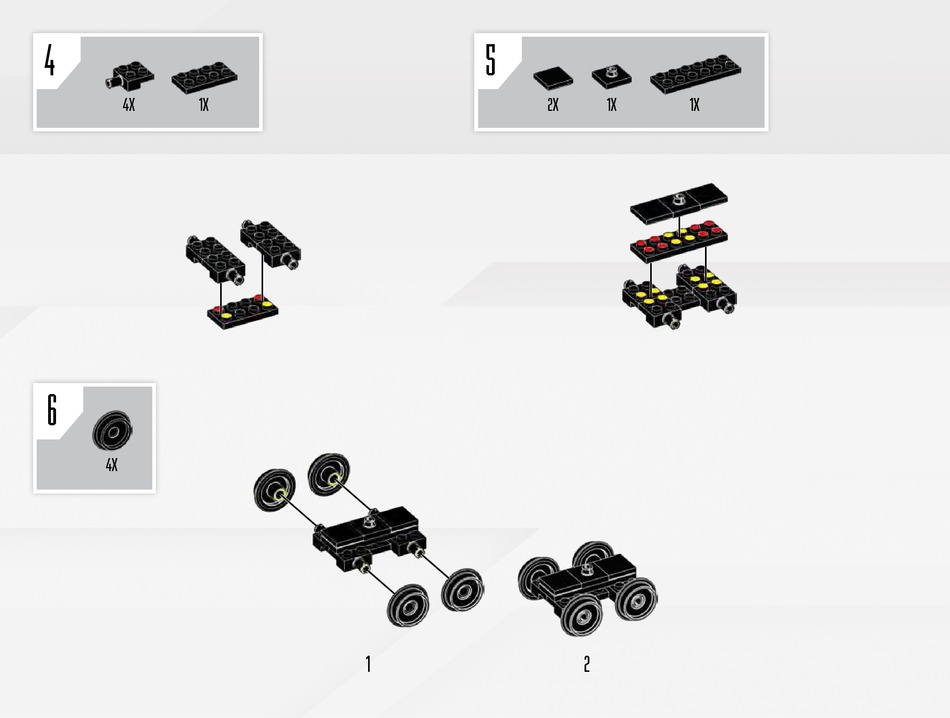 4

4X 1X

5

2X 1X 1X

6

4X

1

2