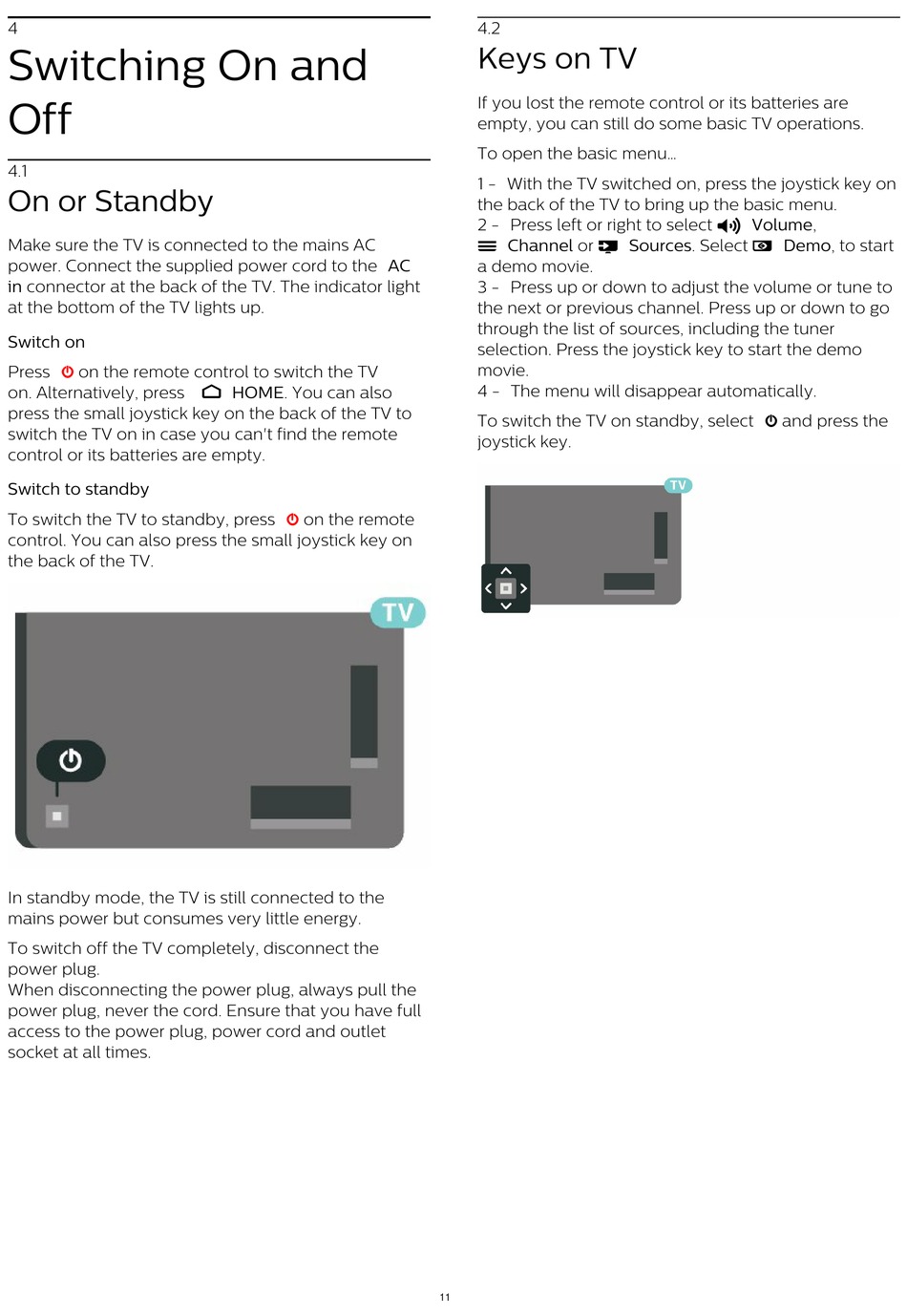 4
Switching On and Off

4.1
On or Standby

Make sure the TV is connected to the mains AC power. Connect the supplied power cord to the AC in connector at the back of the TV. The indicator light at the bottom of the TV lights up.

Switch on

Press on the remote control to switch the TV on. Alternatively, press HOME. You can also press the small joystick key on the back of the TV to switch the TV on in case you can't find the remote control or its batteries are empty.

Switch to standby

To switch the TV to standby, press on the remote control. You can also press the small joystick key on the back of the TV.

TV

In standby mode, the TV is still connected to the mains power but consumes very little energy.

To switch off the TV completely, disconnect the power plug.
When disconnecting the power plug, always pull the power plug, never the cord. Ensure that you have full access to the power plug, power cord and outlet socket at all times.

4.2
Keys on TV

If you lost the remote control or its batteries are empty, you can still do some basic TV operations.

To open the basic menu...

1 - With the TV switched on, press the joystick key on the back of the TV to bring up the basic menu.
2 - Press left or right to select Volume, Channel or Sources. Select Demo, to start a demo movie.
3 - Press up or down to adjust the volume or tune to the next or previous channel. Press up or down to go through the list of sources, including the tuner selection. Press the joystick key to start the demo movie.
4 - The menu will disappear automatically.

To switch the TV on standby, select and press the joystick key.

TV

11