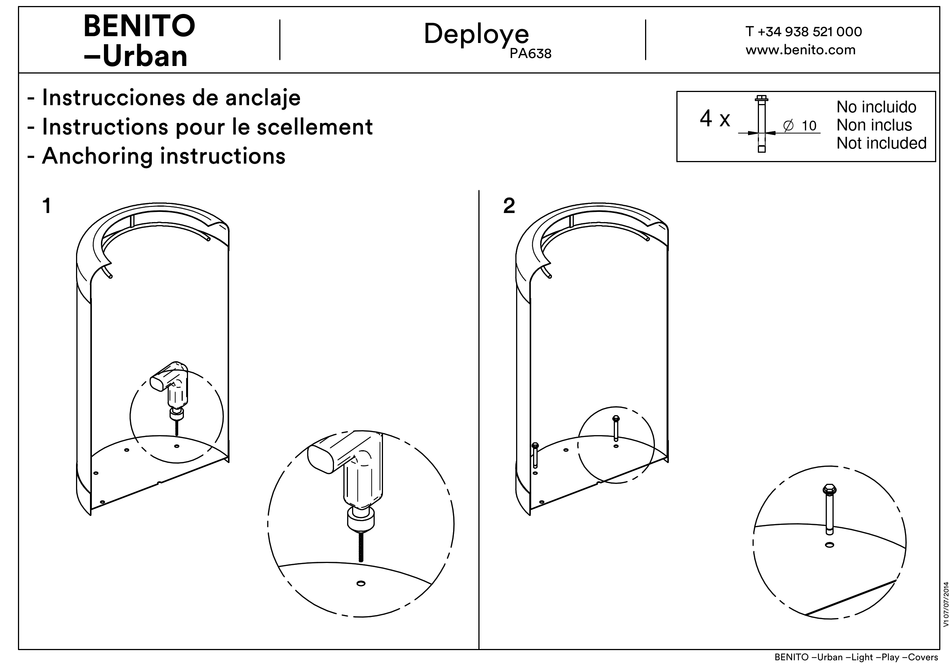 BENITO
–Urban

Deploye
PA638

T +34 938 521 000
www.benito.com

- Instrucciones de anclaje
- Instructions pour le scellement
- Anchoring instructions

4 x
$\varnothing$ 10
No incluido
Non inclus
Not included

1

2

V1 07/07/2014

BENITO –Urban –Light –Play –Covers