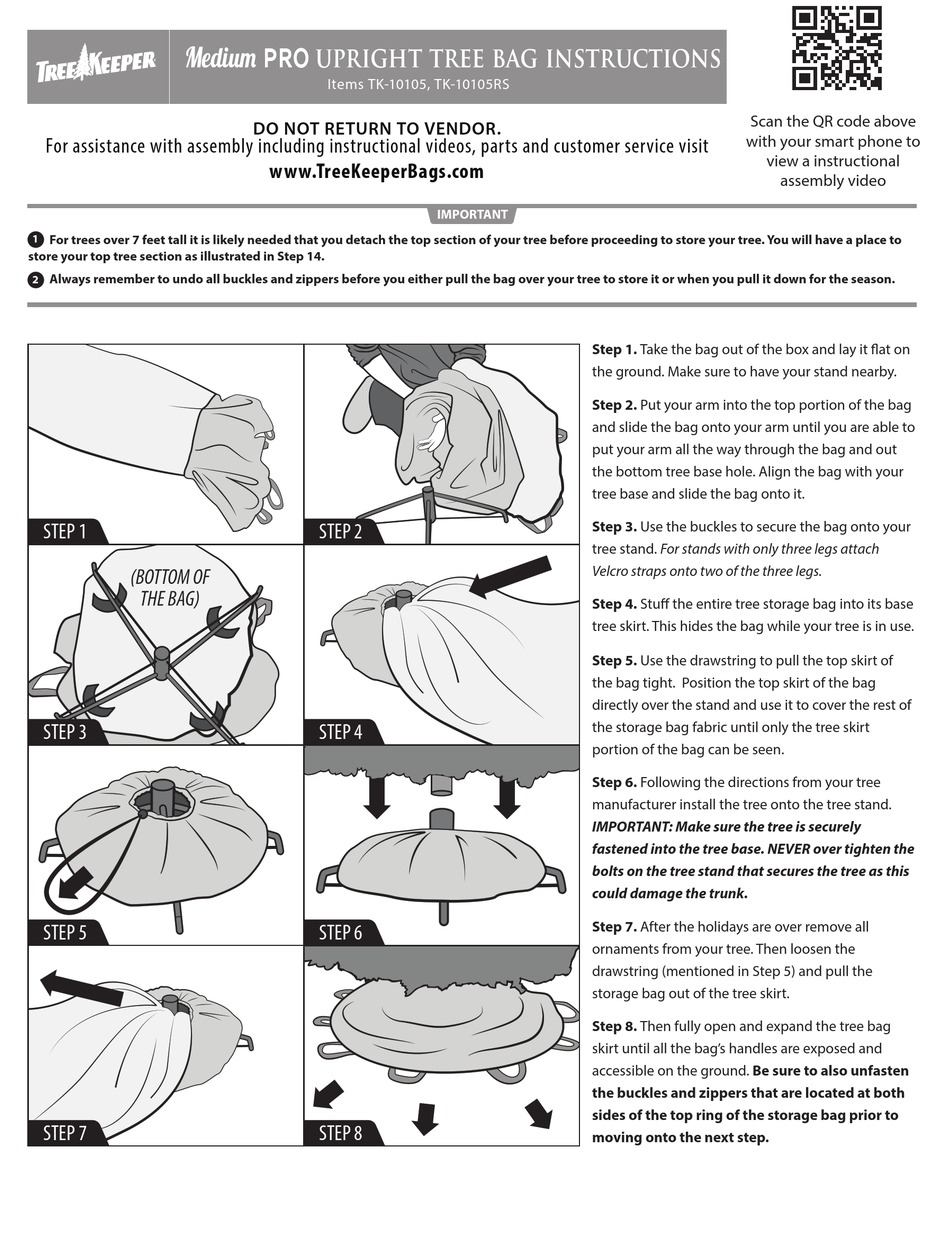 TREEKEEPER

Medium PRO UPRIGHT TREE BAG INSTRUCTIONS
Items TK-10105, TK-10105RS

Scan the QR code above with your smart phone to view a instructional assembly video

DO NOT RETURN TO VENDOR.
For assistance with assembly including instructional videos, parts and customer service visit
www.TreeKeeperBags.com

IMPORTANT

1 For trees over 7 feet tall it is likely needed that you detach the top section of your tree before proceeding to store your tree. You will have a place to store your top tree section as illustrated in Step 14.

2 Always remember to undo all buckles and zippers before you either pull the bag over your tree to store it or when you pull it down for the season.

STEP 1

STEP 2

(BOTTOM OF THE BAG)

STEP 3

STEP 4

STEP 5

STEP 6

STEP 7

STEP 8

Step 1. Take the bag out of the box and lay it flat on the ground. Make sure to have your stand nearby.

Step 2. Put your arm into the top portion of the bag and slide the bag onto your arm until you are able to put your arm all the way through the bag and out the bottom tree base hole. Align the bag with your tree base and slide the bag onto it.

Step 3. Use the buckles to secure the bag onto your tree stand. For stands with only three legs attach Velcro straps onto two of the three legs.

Step 4. Stuff the entire tree storage bag into its base tree skirt. This hides the bag while your tree is in use.

Step 5. Use the drawstring to pull the top skirt of the bag tight. Position the top skirt of the bag directly over the stand and use it to cover the rest of the storage bag fabric until only the tree skirt portion of the bag can be seen.

Step 6. Following the directions from your tree manufacturer install the tree onto the tree stand. IMPORTANT: Make sure the tree is securely fastened into the tree base. NEVER over tighten the bolts on the tree stand that secures the tree as this could damage the trunk.

Step 7. After the holidays are over remove all ornaments from your tree. Then loosen the drawstring (mentioned in Step 5) and pull the storage bag out of the tree skirt.

Step 8. Then fully open and expand the tree bag skirt until all the bag's handles are exposed and accessible on the ground. Be sure to also unfasten the buckles and zippers that are located at both sides of the top ring of the storage bag prior to moving onto the next step.