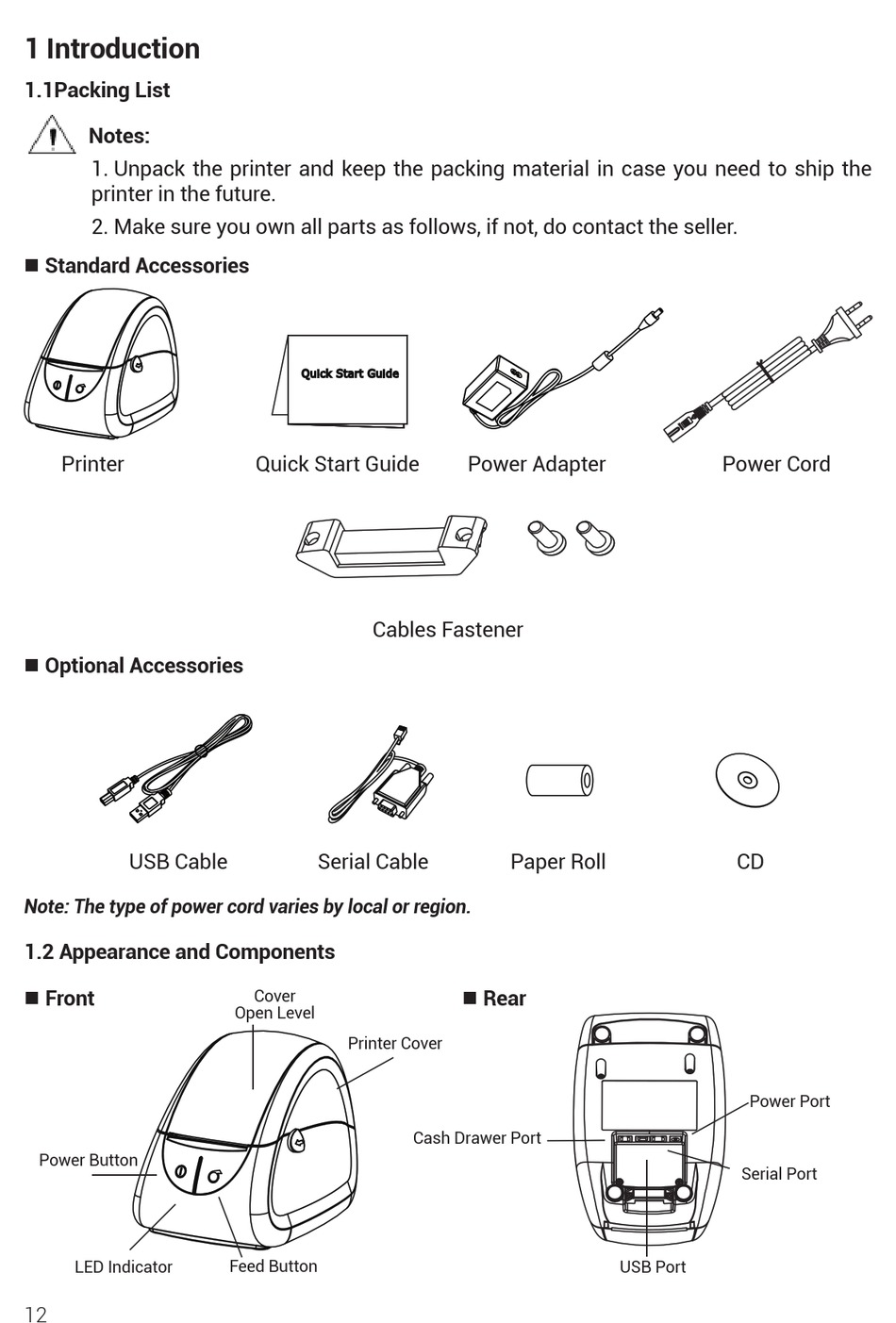 1 Introduction

1.1Packing List

Notes:

1. Unpack the printer and keep the packing material in case you need to ship the printer in the future.

2. Make sure you own all parts as follows, if not, do contact the seller.

■ Standard Accessories

Quick Start Guide

Printer Quick Start Guide Power Adapter Power Cord

Cables Fastener

■ Optional Accessories

USB Cable Serial Cable Paper Roll CD

Note: The type of power cord varies by local or region.

1.2 Appearance and Components

■ Front

Cover Open Level

Printer Cover

Power Button

LED Indicator

Feed Button

■ Rear

Power Port

Cash Drawer Port

Serial Port

USB Port

12