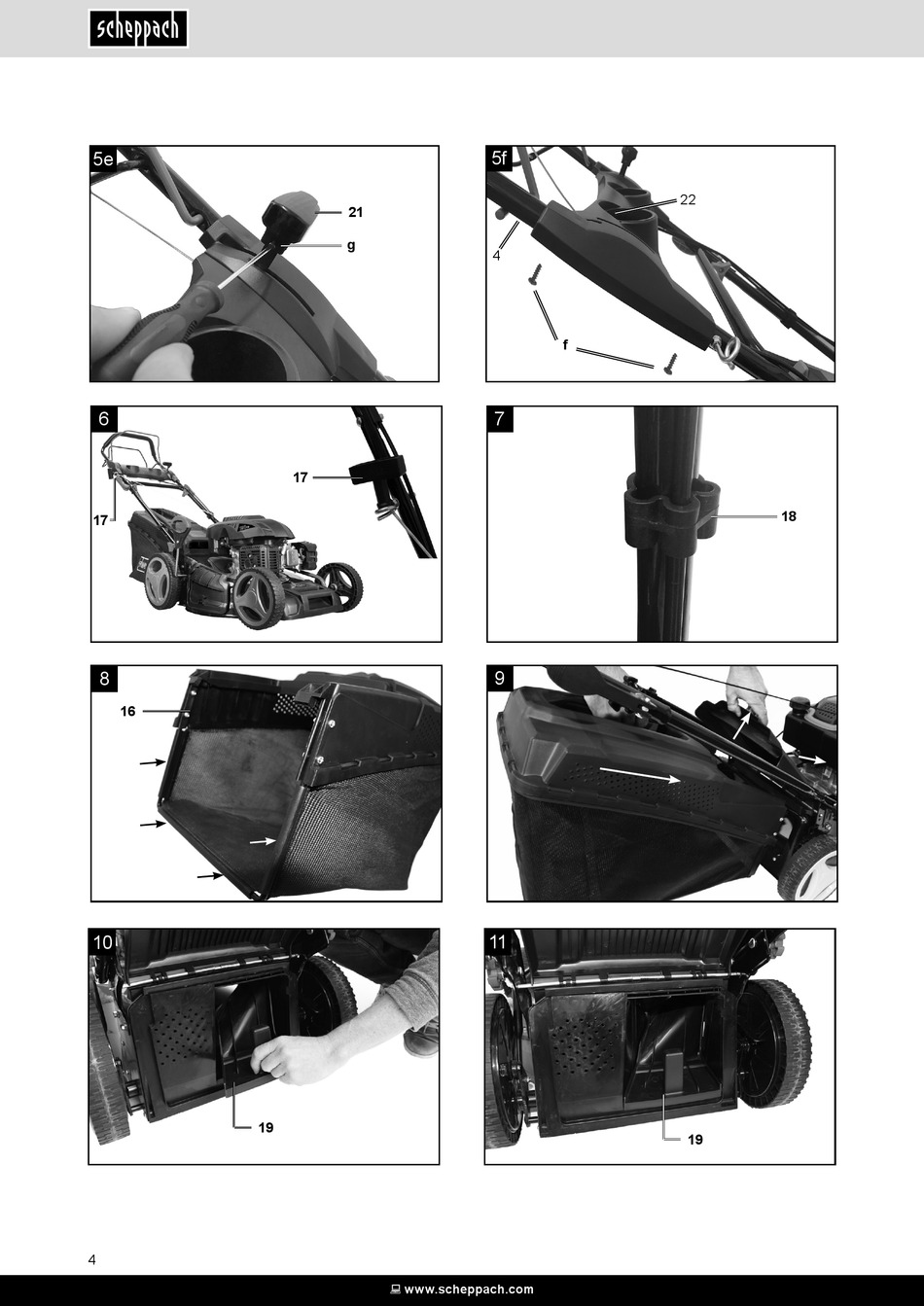 scheppach

5e
21
g

5f
22
4
f

6
17
17

7
18

8
16

9

10
19

11
19

4

www.scheppach.com