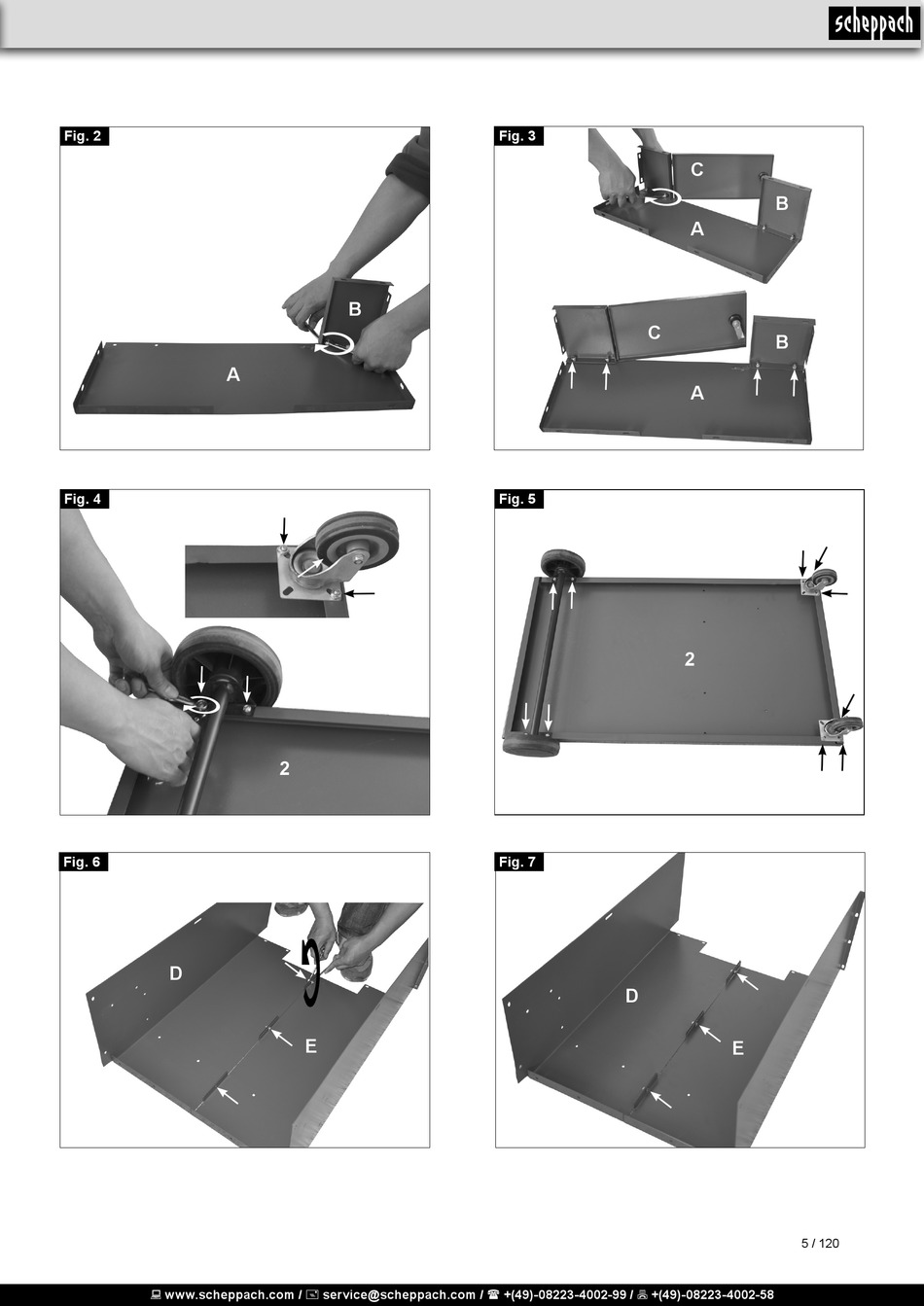 scheppach

Fig. 2

B

A

Fig. 3

C

B

A

C

B

A

Fig. 4

2

Fig. 5

2

Fig. 6

D

E

Fig. 7

D

E

5 / 120

www.scheppach.com / service@scheppach.com / +(49)-08223-4002-99 / +(49)-08223-4002-58