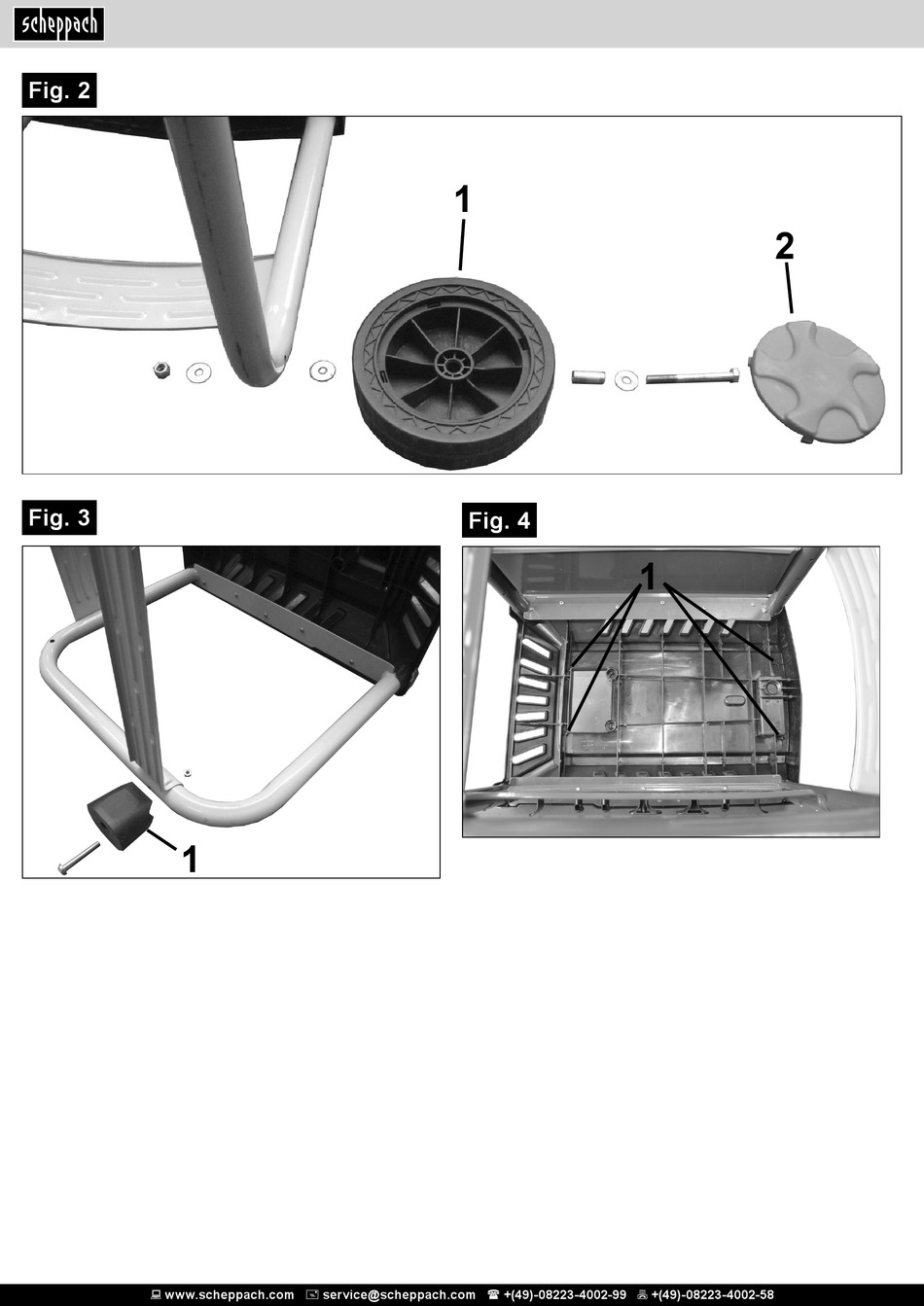 scheppach

Fig. 2

1

2

Fig. 3

1

Fig. 4

1

www.scheppach.com service@scheppach.com +(49)-08223-4002-99 +(49)-08223-4002-58