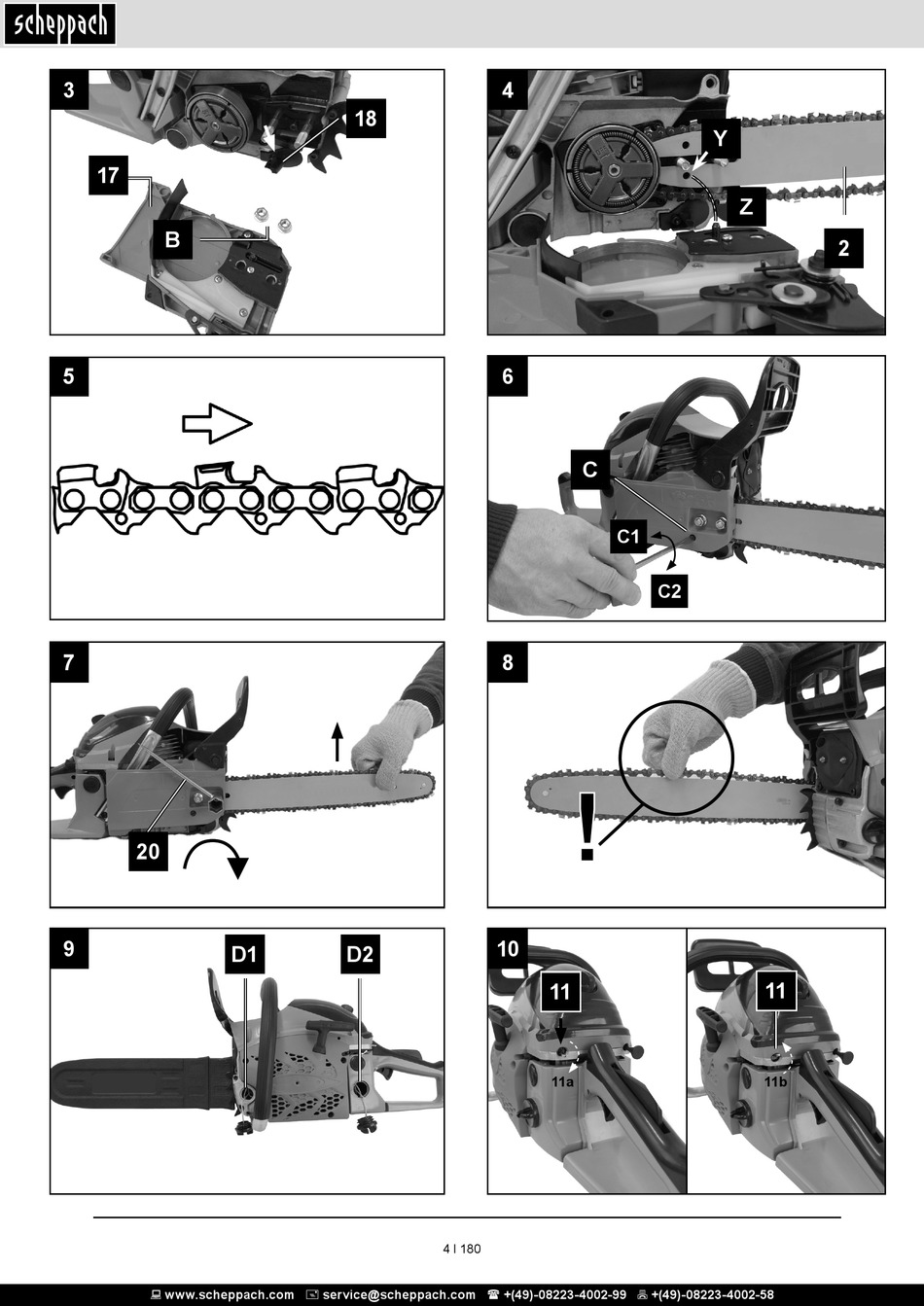 scheppach

3
18
17
B

4
Y
Z
2

5

6
C
C1
C2

7
20

8
!

9
D1
D2

10
11
11a
11
11b

4 I 180

www.scheppach.com service@scheppach.com +(49)-08223-4002-99 +(49)-08223-4002-58