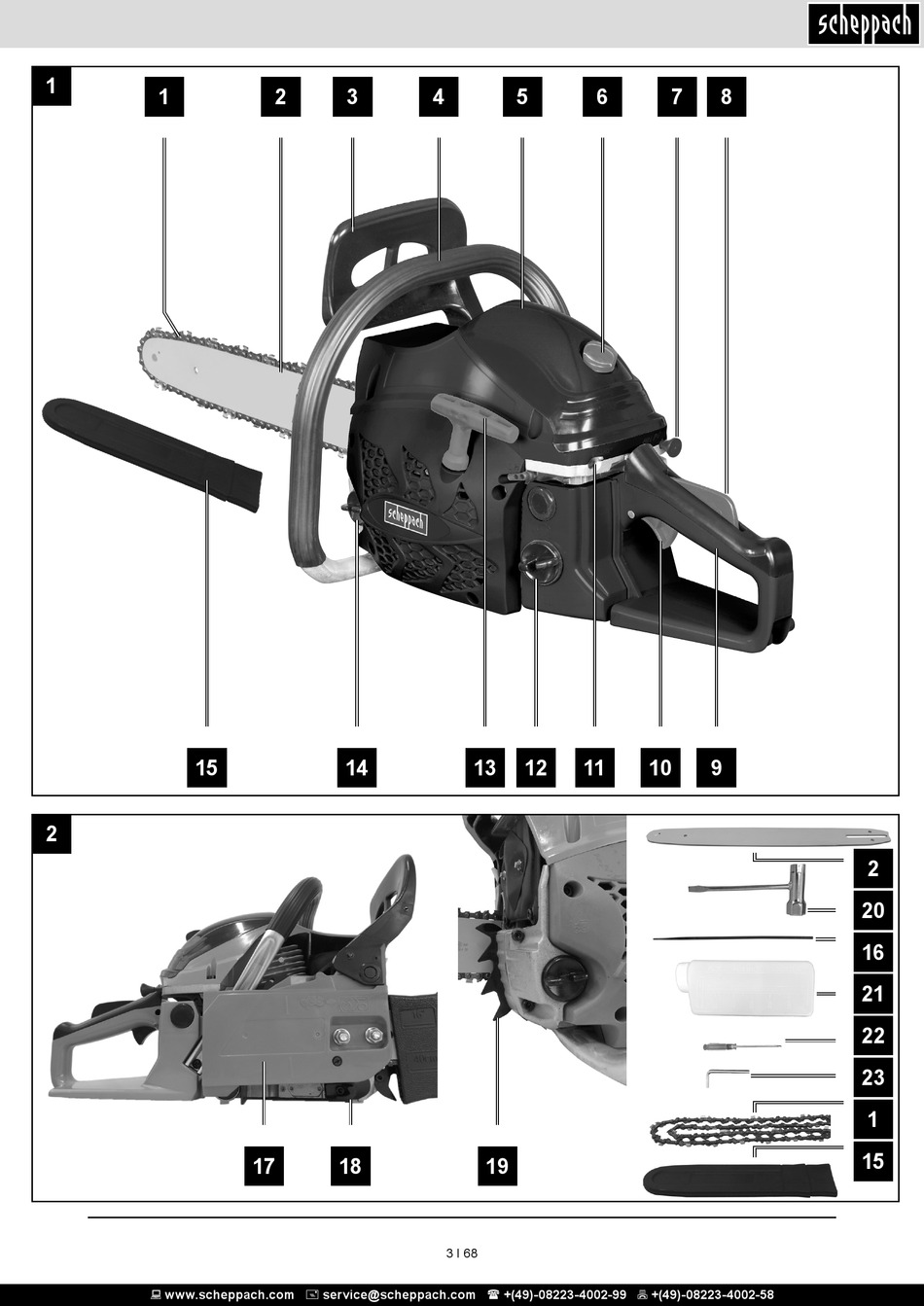 scheppach

1

1 2 3 4 5 6 7 8

scheppach

15 14 13 12 11 10 9

2

17 18 19

2
20
16
21
22
23
1
15

3 I 68

www.scheppach.com service@scheppach.com +(49)-08223-4002-99 +(49)-08223-4002-58