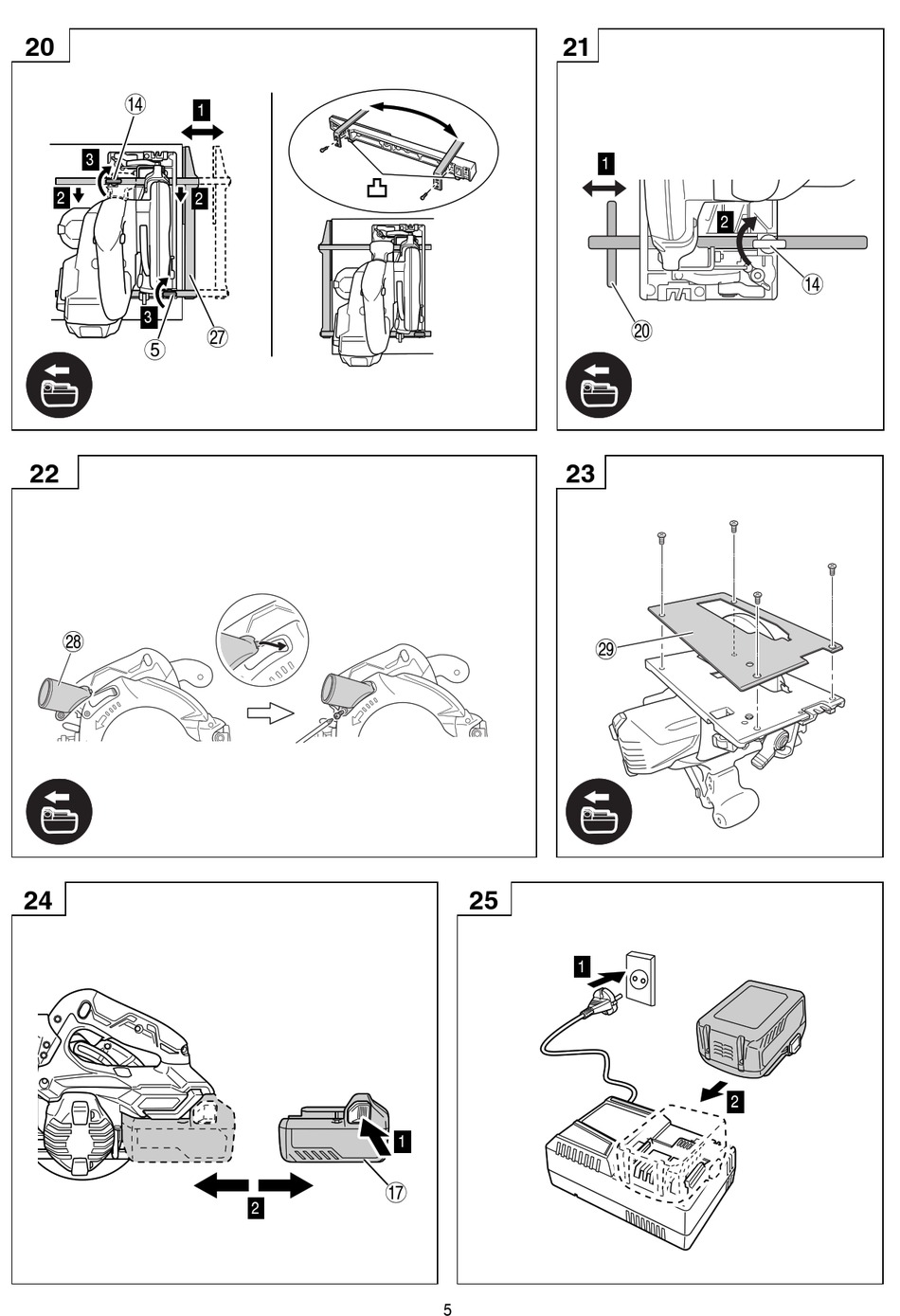 20

14

1

3

2

2

3

5

27

21

1

2

14

20

22

28

23

29

24

1

2

17

25

1

2

5