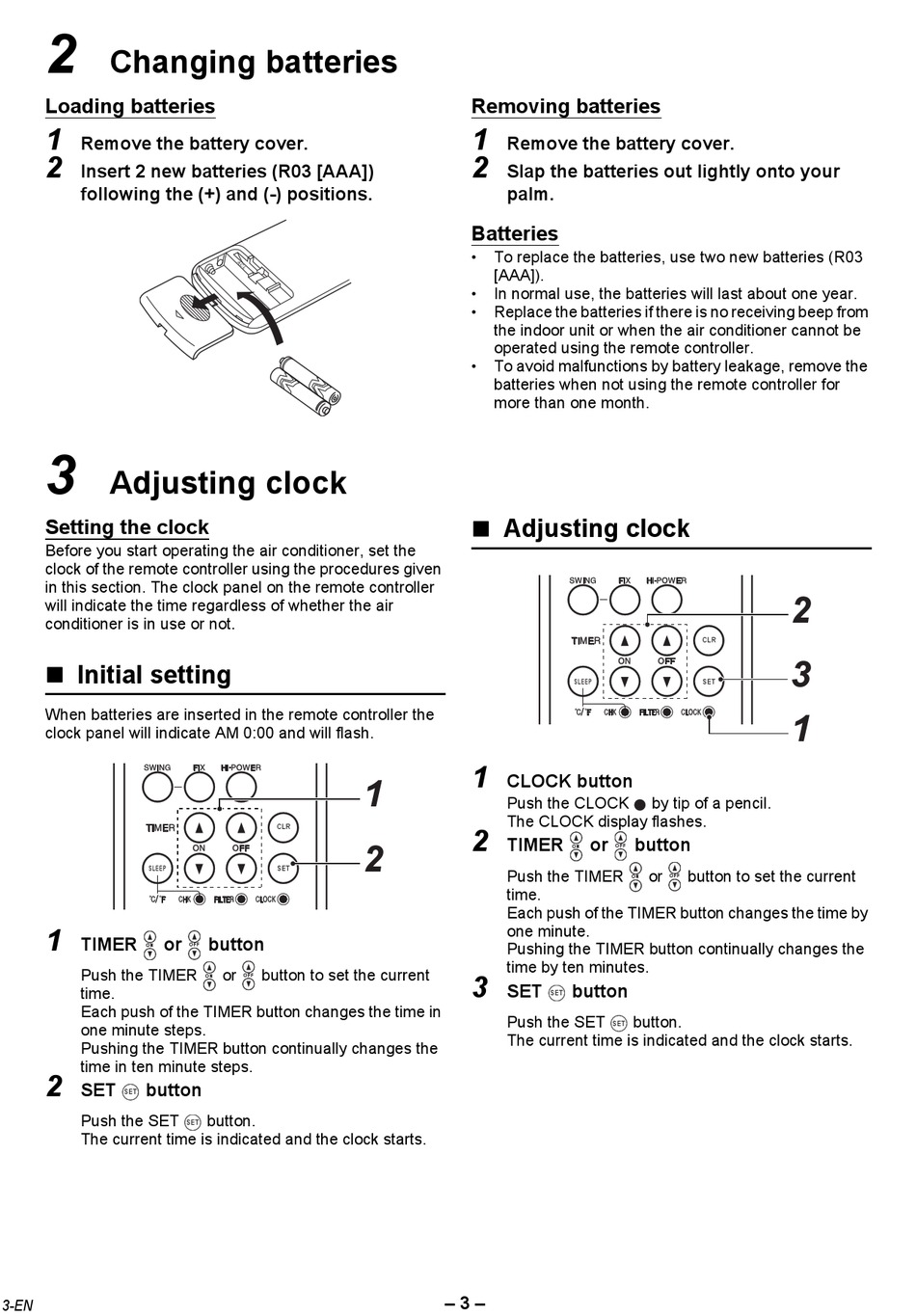 2 Changing batteries

Loading batteries

1 Remove the battery cover.
2 Insert 2 new batteries (R03 [AAA]) following the (+) and (-) positions.

Removing batteries

1 Remove the battery cover.
2 Slap the batteries out lightly onto your palm.

Batteries

• To replace the batteries, use two new batteries (R03 [AAA]).
• In normal use, the batteries will last about one year.
• Replace the batteries if there is no receiving beep from the indoor unit or when the air conditioner cannot be operated using the remote controller.
• To avoid malfunctions by battery leakage, remove the batteries when not using the remote controller for more than one month.

3 Adjusting clock

Setting the clock

Before you start operating the air conditioner, set the clock of the remote controller using the procedures given in this section. The clock panel on the remote controller will indicate the time regardless of whether the air conditioner is in use or not.

■ Initial setting

When batteries are inserted in the remote controller the clock panel will indicate AM 0:00 and will flash.

SWING FIX HI-POWER
TIMER ON OFF CLR
SLEEP SET
°C/°F CHK FILTER CLOCK
1
2

1 TIMER ON or OFF button

Push the TIMER ON or OFF button to set the current time.
Each push of the TIMER button changes the time in one minute steps.
Pushing the TIMER button continually changes the time in ten minute steps.

2 SET SET button

Push the SET SET button.
The current time is indicated and the clock starts.

■ Adjusting clock

SWING FIX HI-POWER
TIMER ON OFF CLR
SLEEP SET
°C/°F CHK FILTER CLOCK
2
3
1

1 CLOCK button

Push the CLOCK ● by tip of a pencil.
The CLOCK display flashes.

2 TIMER ON or OFF button

Push the TIMER ON or OFF button to set the current time.
Each push of the TIMER button changes the time by one minute.
Pushing the TIMER button continually changes the time by ten minutes.

3 SET SET button

Push the SET SET button.
The current time is indicated and the clock starts.

3-EN

– 3 –