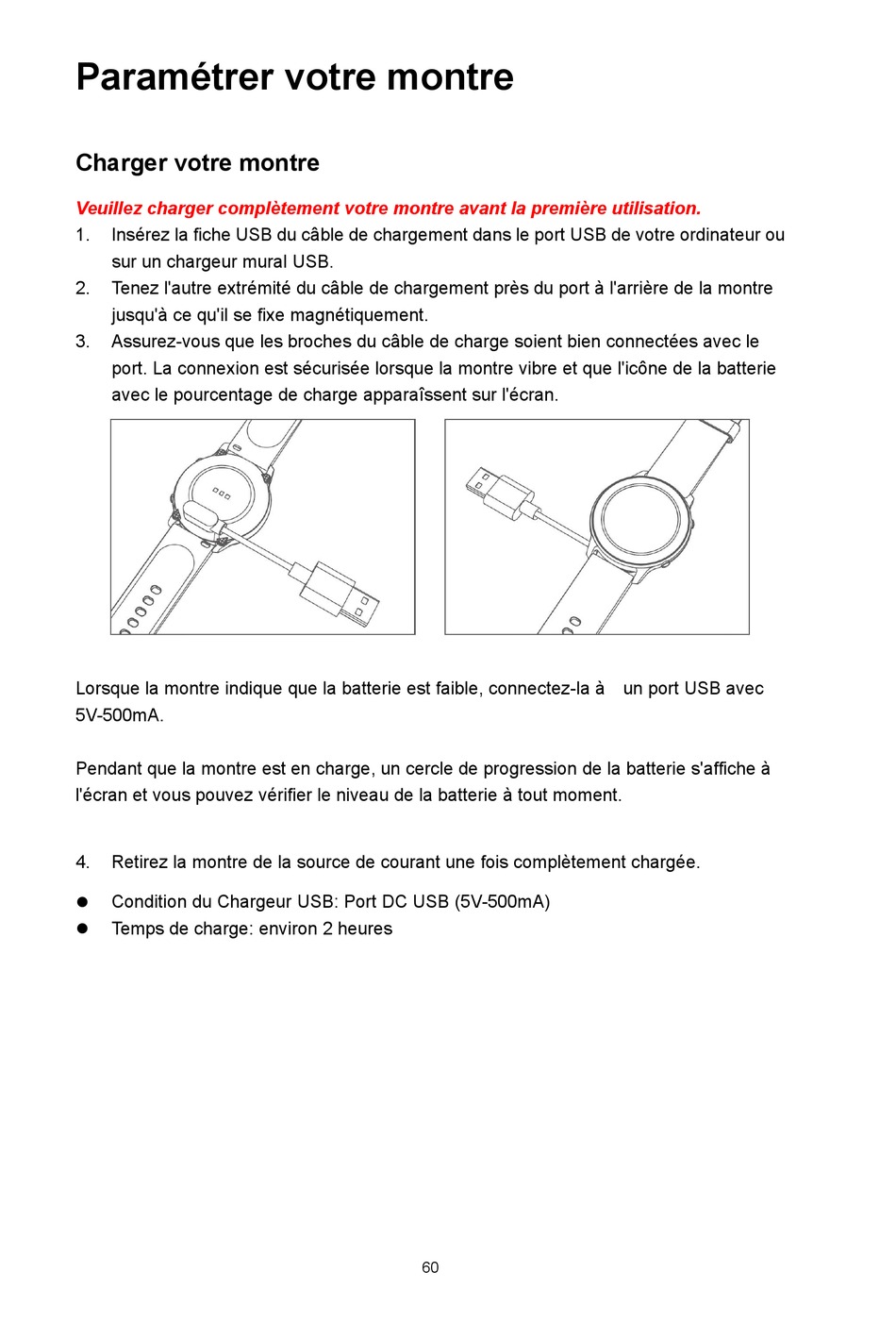 Paramétrer votre montre

Charger votre montre

Veuillez charger complètement votre montre avant la première utilisation.

1. Insérez la fiche USB du câble de chargement dans le port USB de votre ordinateur ou sur un chargeur mural USB.
2. Tenez l'autre extrémité du câble de chargement près du port à l'arrière de la montre jusqu'à ce qu'il se fixe magnétiquement.
3. Assurez-vous que les broches du câble de charge soient bien connectées avec le port. La connexion est sécurisée lorsque la montre vibre et que l'icône de la batterie avec le pourcentage de charge apparaîssent sur l'écran.

Lorsque la montre indique que la batterie est faible, connectez-la à un port USB avec 5V-500mA.

Pendant que la montre est en charge, un cercle de progression de la batterie s'affiche à l'écran et vous pouvez vérifier le niveau de la batterie à tout moment.

4. Retirez la montre de la source de courant une fois complètement chargée.

● Condition du Chargeur USB: Port DC USB (5V-500mA)
● Temps de charge: environ 2 heures

60