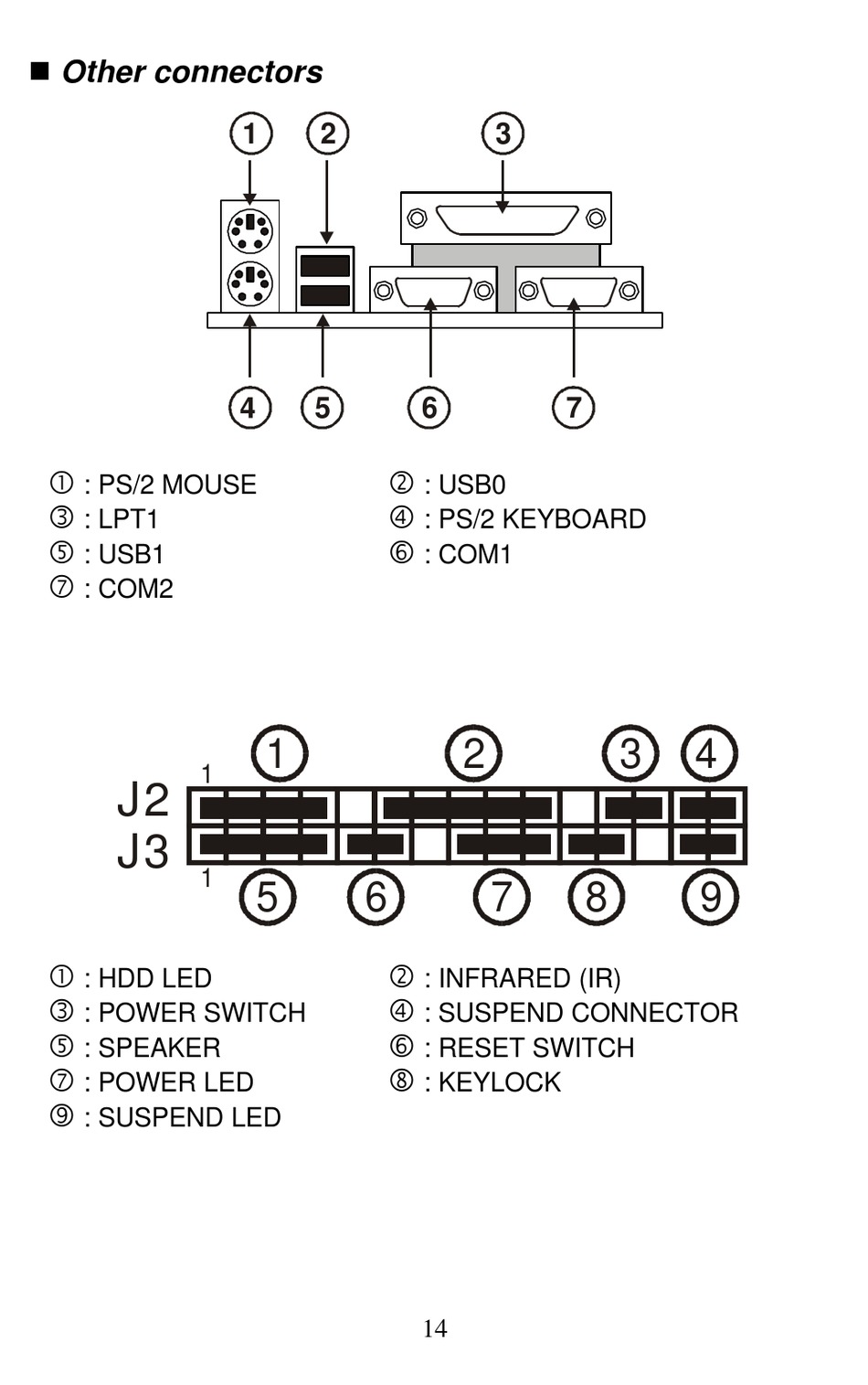 ■ Other connectors

① ② ③

④ ⑤ ⑥ ⑦

① : PS/2 MOUSE
② : USB0
③ : LPT1
④ : PS/2 KEYBOARD
⑤ : USB1
⑥ : COM1
⑦ : COM2

① ② ③ ④
1
J2
J3
1
⑤ ⑥ ⑦ ⑧ ⑨

① : HDD LED
② : INFRARED (IR)
③ : POWER SWITCH
④ : SUSPEND CONNECTOR
⑤ : SPEAKER
⑥ : RESET SWITCH
⑦ : POWER LED
⑧ : KEYLOCK
⑨ : SUSPEND LED

14