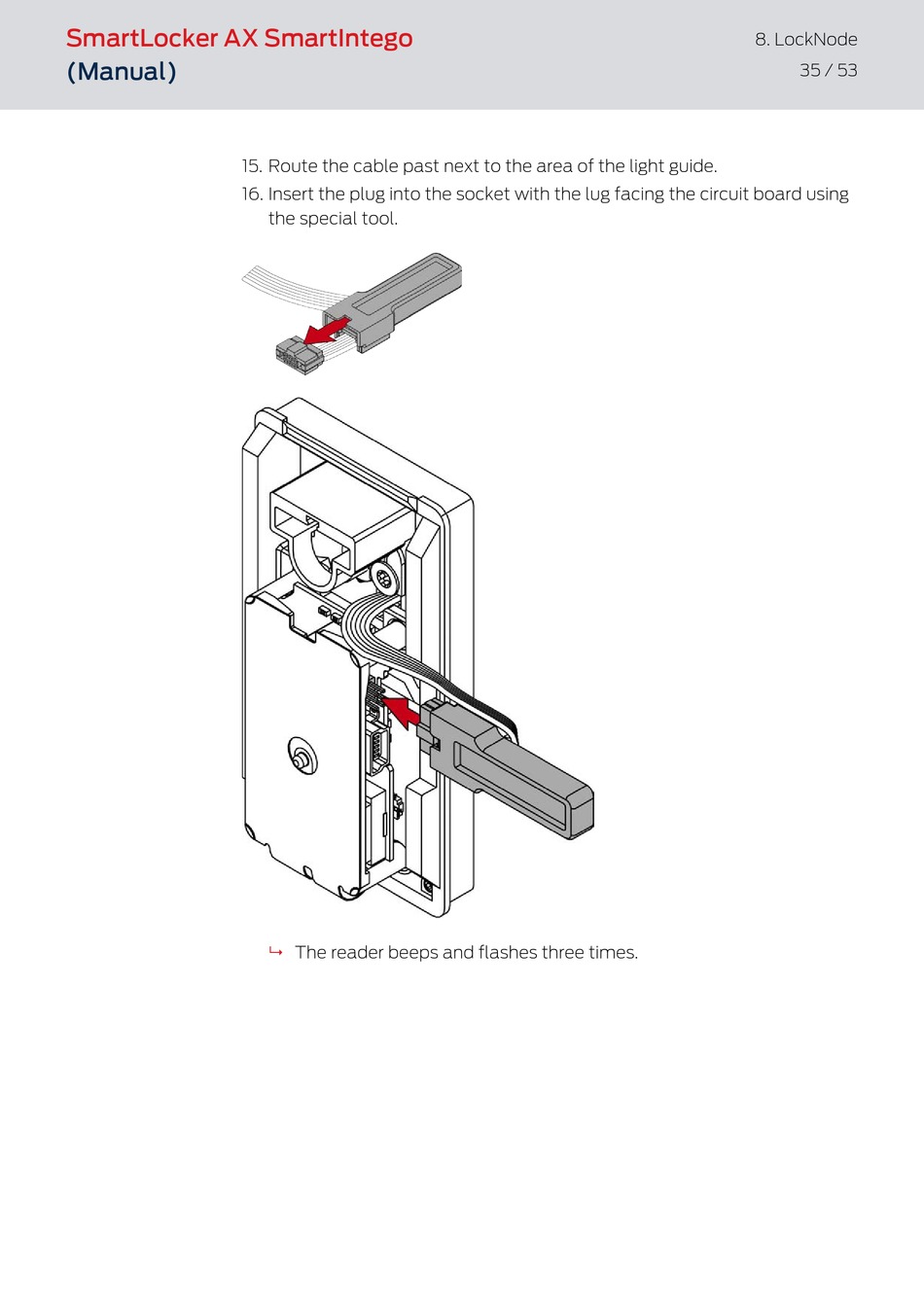 SmartLocker AX SmartIntego
(Manual)

8. LockNode
35 / 53

15. Route the cable past next to the area of the light guide.
16. Insert the plug into the socket with the lug facing the circuit board using the special tool.

↳ The reader beeps and flashes three times.