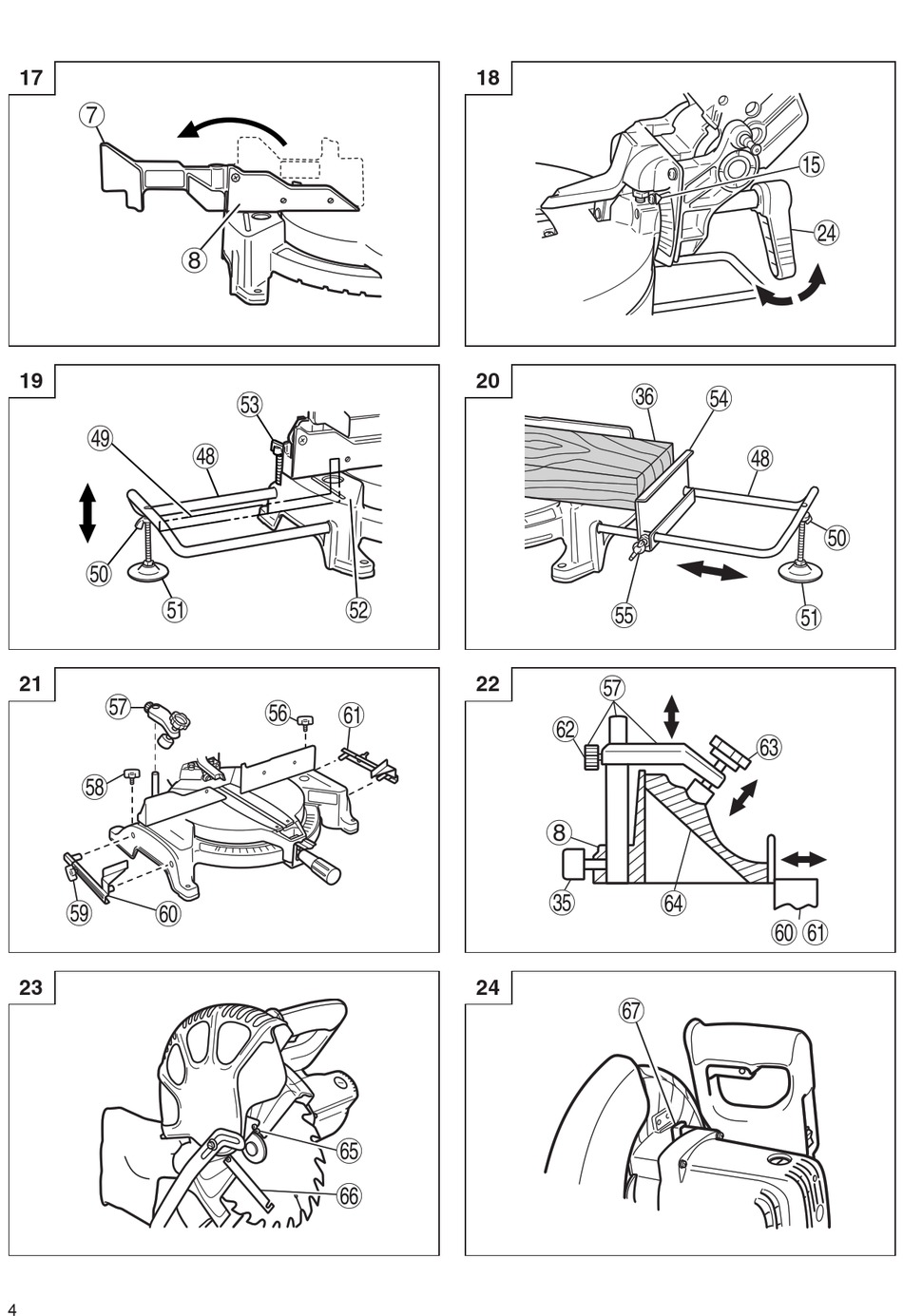 17
7
8

18
15
24

19
53
49
48
50
51
52

20
36
54
48
50
55
51

21
57
56
61
58
59
60

22
57
62
63
8
35
64
60 61

23
65
66

24
67

4