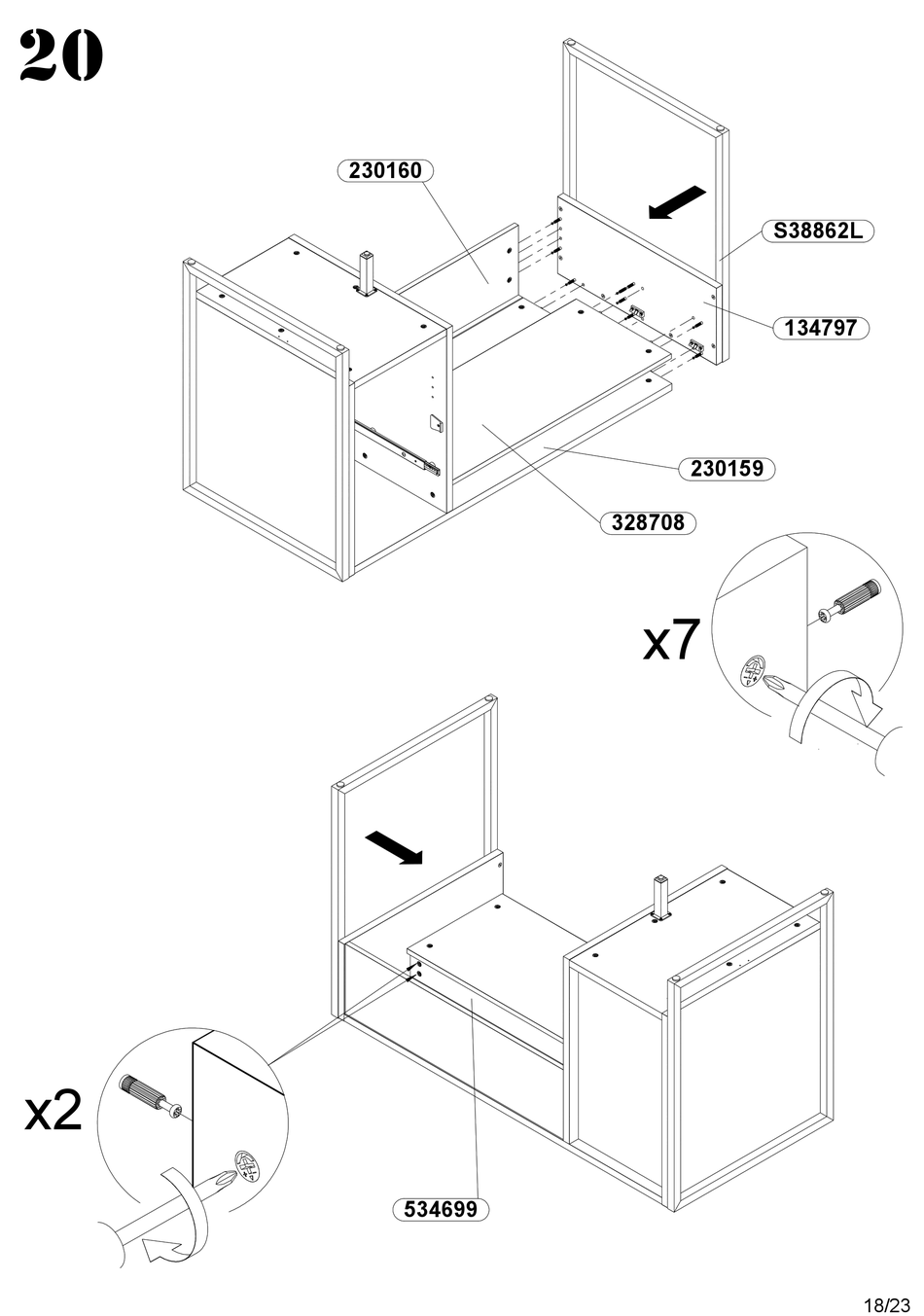 20

230160

S38862L

134797

230159

328708

x7

x2

534699

18/23