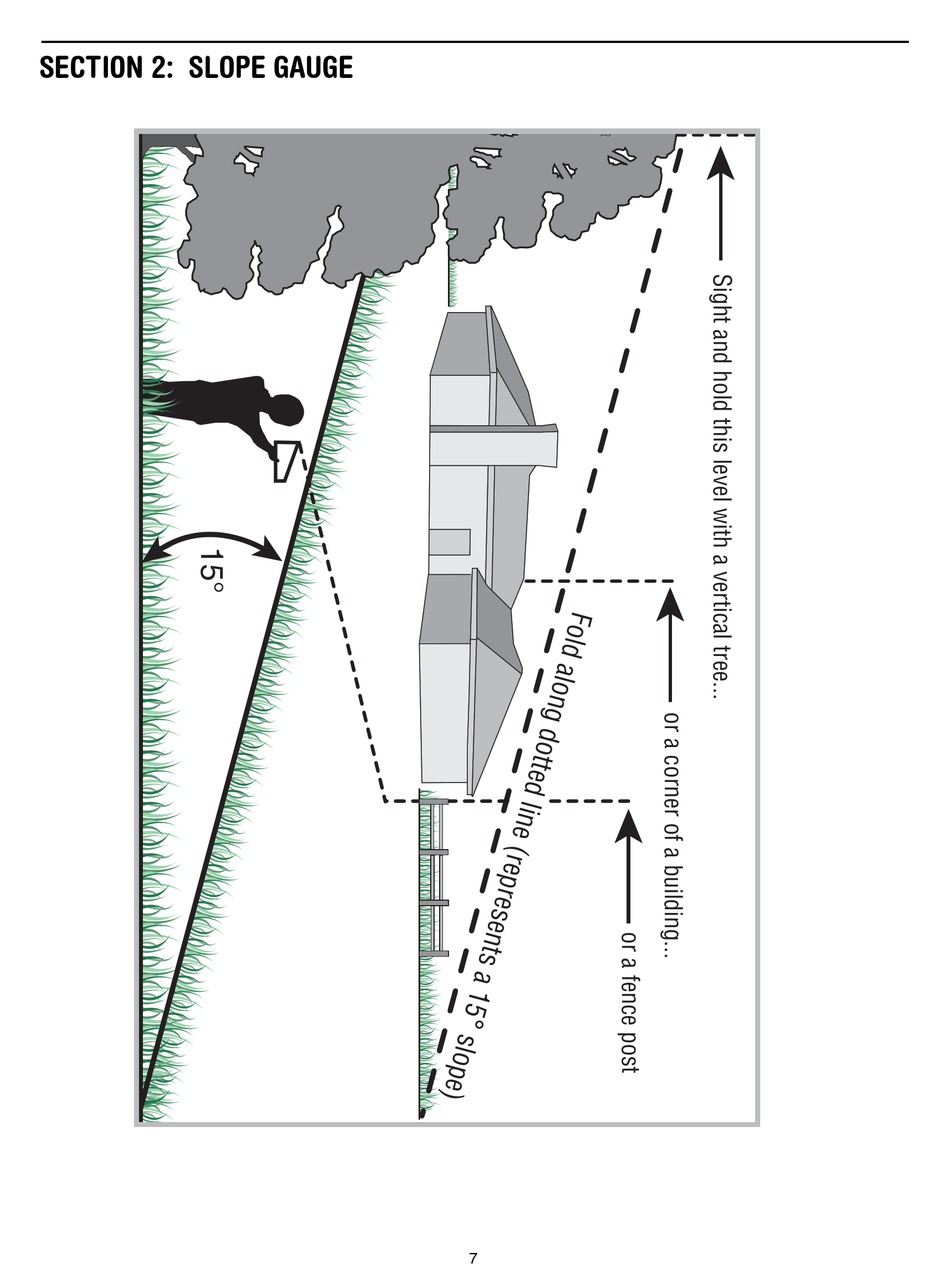 SECTION 2: SLOPE GAUGE

Sight and hold this level with a vertical tree...

or a corner of a building...

or a fence post

Fold along dotted line (represents a 15° slope)

15°

7