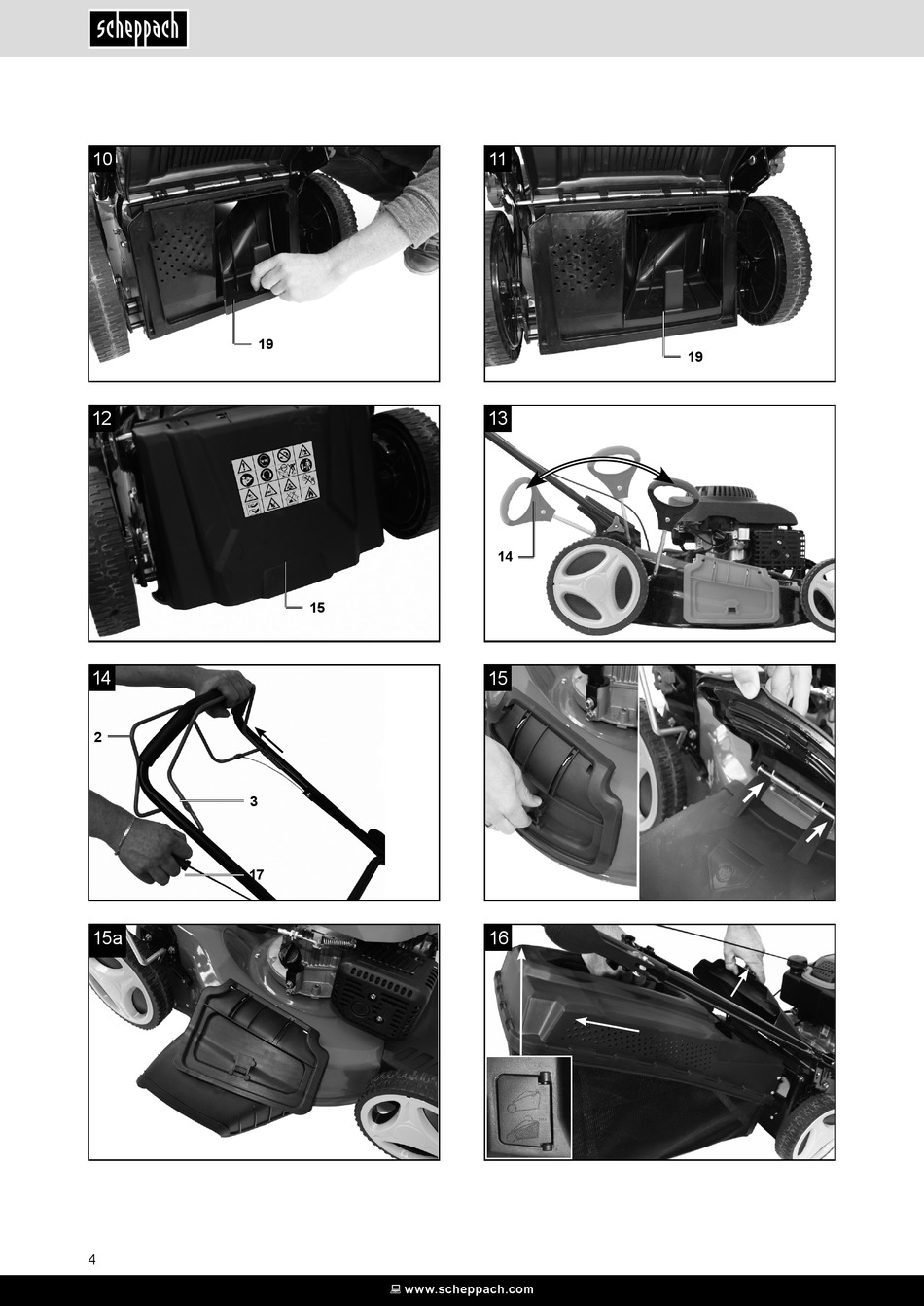 scheppach

10

19

11

19

12

15

13

14

14

2

3

17

15

15a

16

4

www.scheppach.com