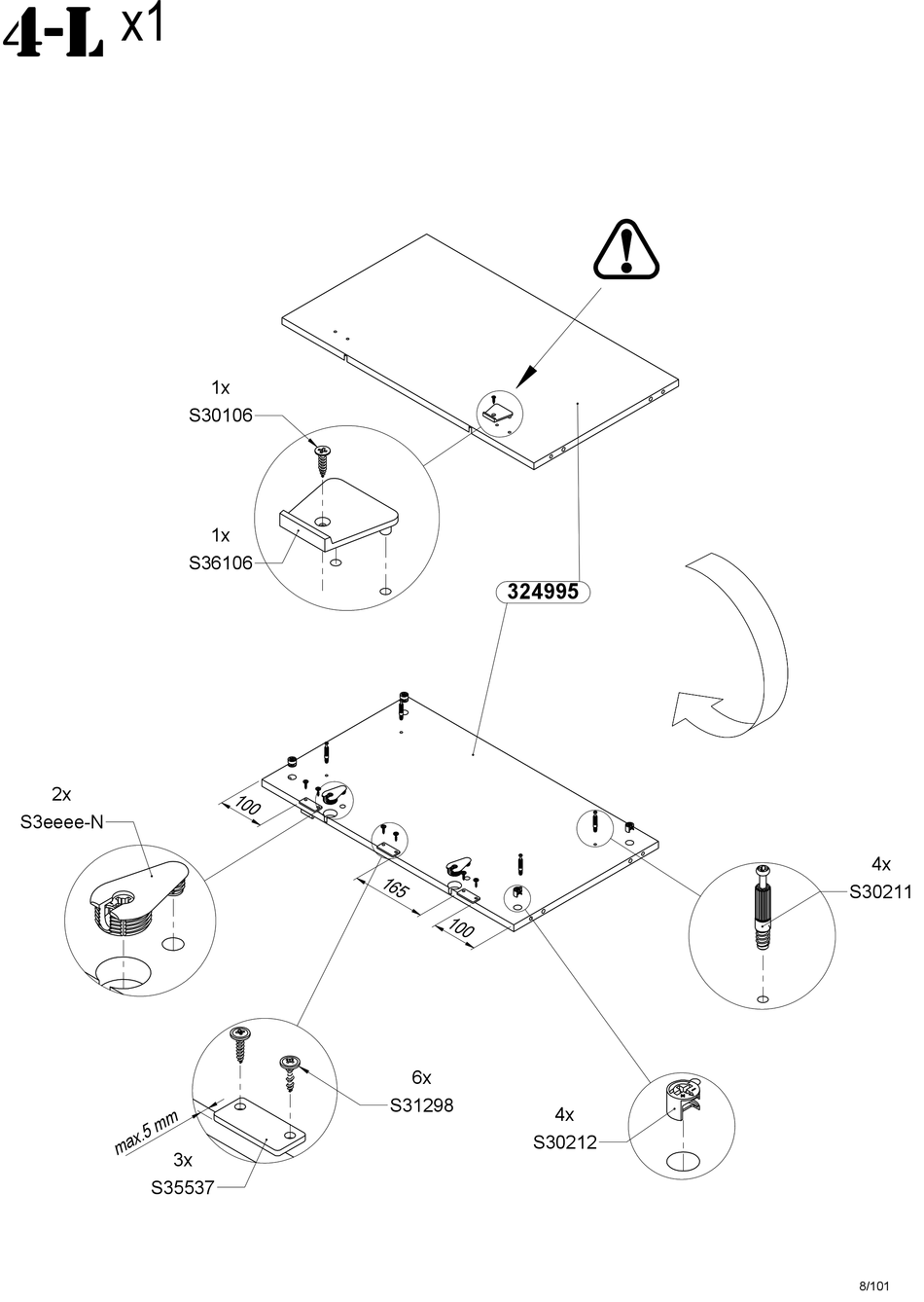 4-L x1

1x
S30106

1x
S36106

324995

2x
S3eeee-N

100

165

100

4x
S30211

6x
S31298

max.5 mm

3x
S35537

4x
S30212

8/101