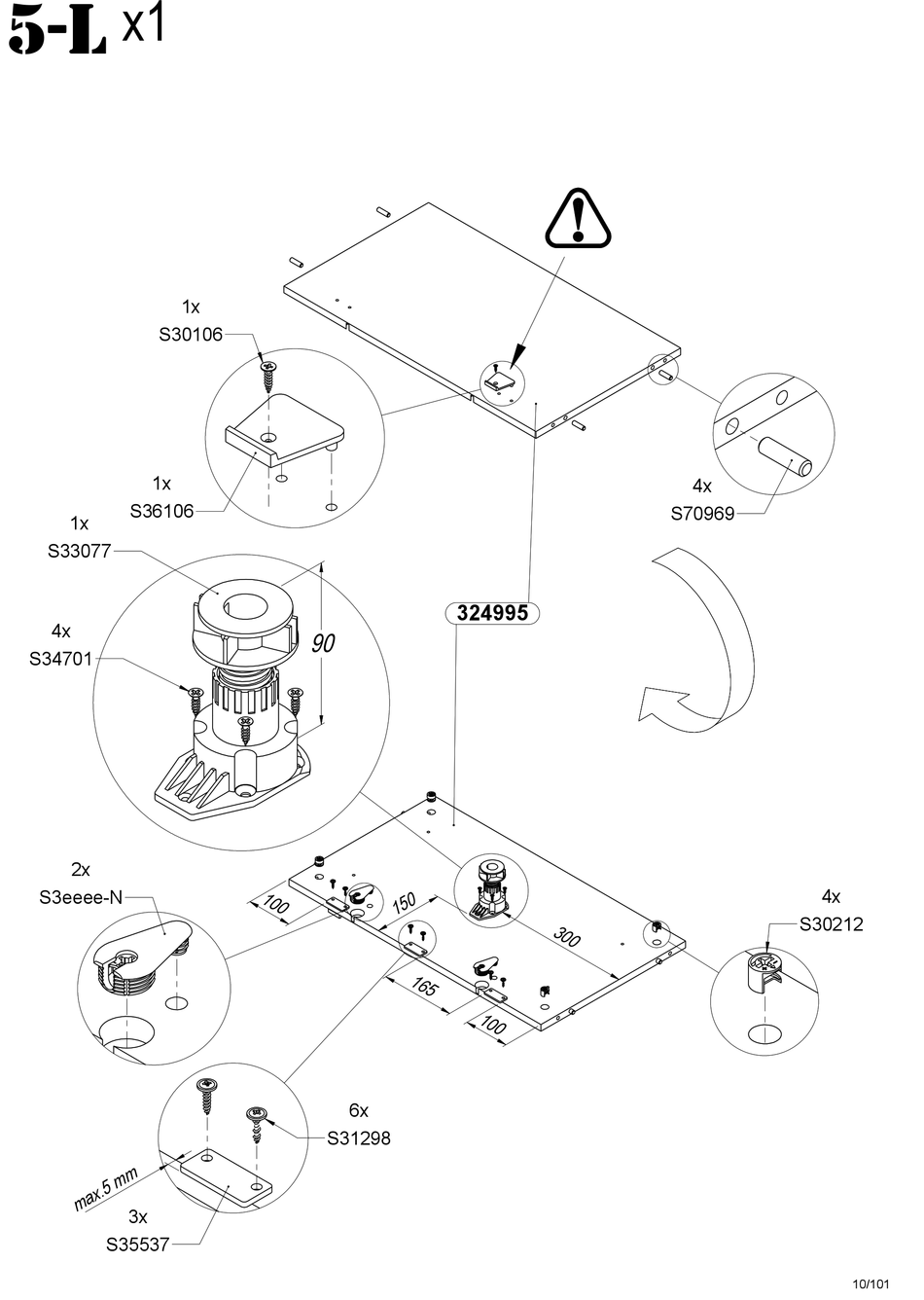 5-L x1

1x
S30106

1x
S36106

1x
S33077

4x
S34701

90

4x
S70969

324995

2x
S3eeee-N

100

150

300

165

100

4x
S30212

6x
S31298

max.5 mm

3x
S35537

10/101