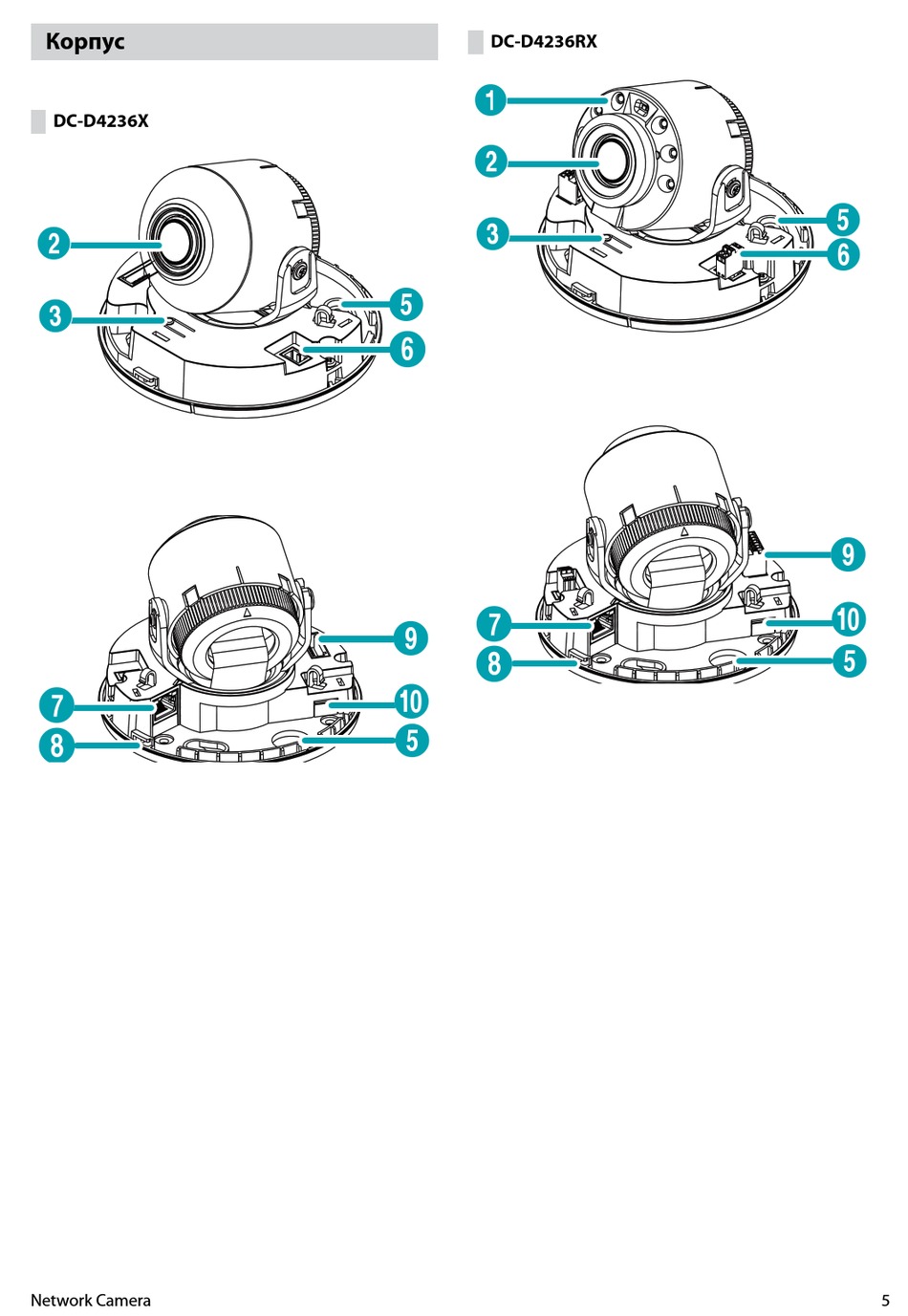 Корпус

DC-D4236X

2
3
5
6

9
7
10
8
5

DC-D4236RX

1
2
3
5
6

9
7
10
8
5

Network Camera

5