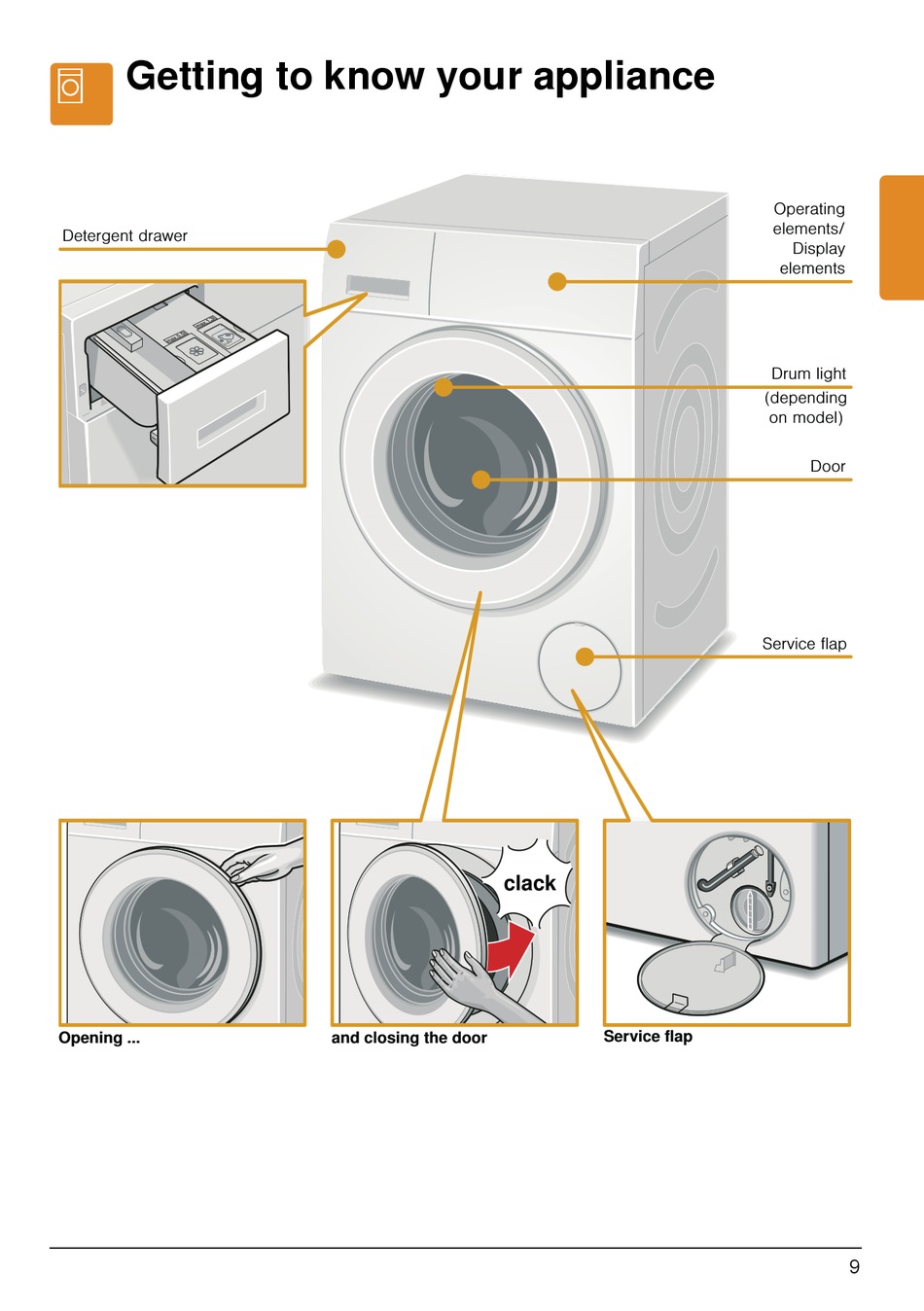 Getting to know your appliance

Detergent drawer

Operating elements/ Display elements

Drum light (depending on model)

Door

Service flap

clack

Opening ...

and closing the door

Service flap

9