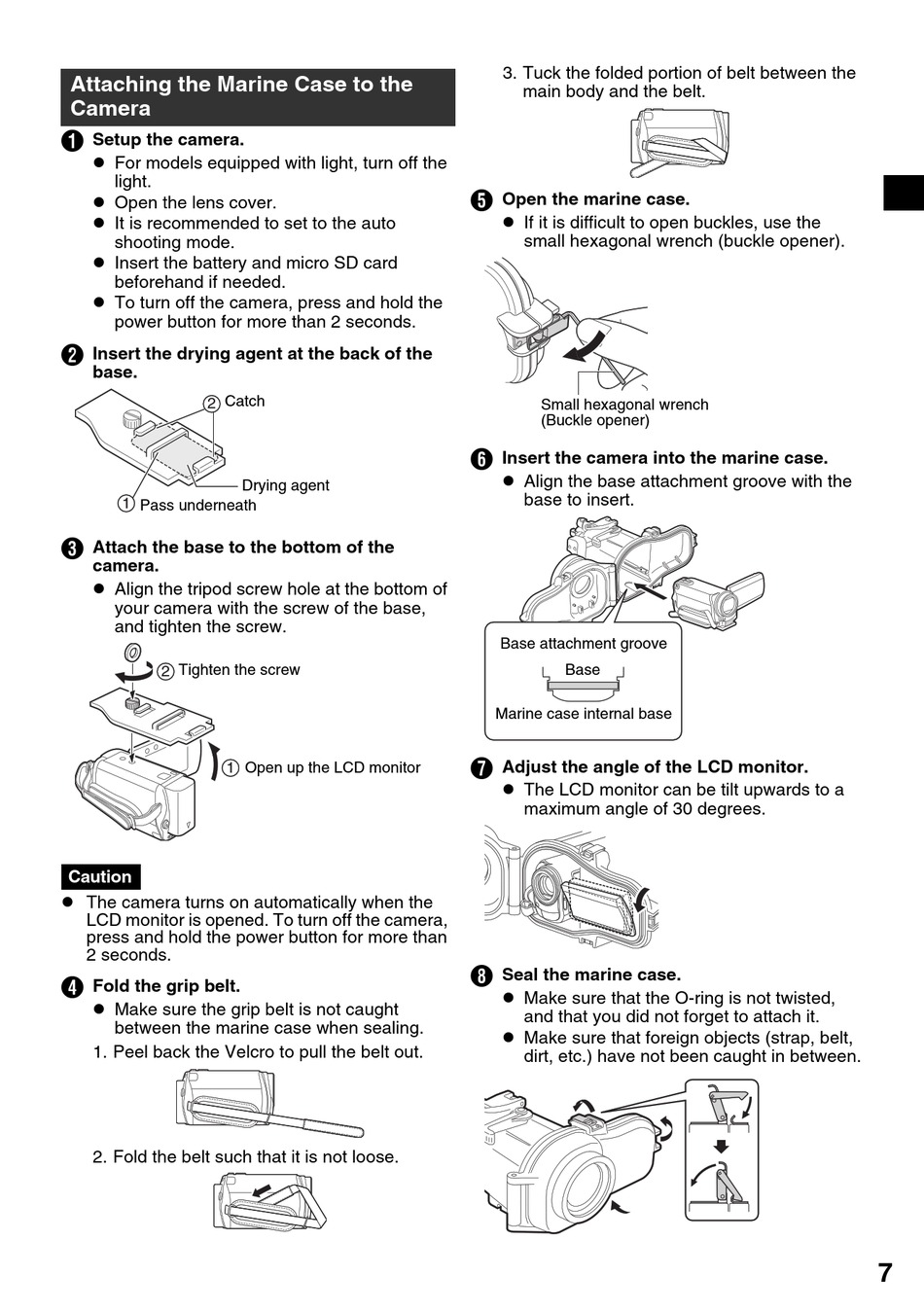 Attaching the Marine Case to the Camera

1 Setup the camera.
● For models equipped with light, turn off the light.
● Open the lens cover.
● It is recommended to set to the auto shooting mode.
● Insert the battery and micro SD card beforehand if needed.
● To turn off the camera, press and hold the power button for more than 2 seconds.

2 Insert the drying agent at the back of the base.

② Catch
Drying agent
① Pass underneath

3 Attach the base to the bottom of the camera.
● Align the tripod screw hole at the bottom of your camera with the screw of the base, and tighten the screw.

② Tighten the screw
① Open up the LCD monitor

Caution
● The camera turns on automatically when the LCD monitor is opened. To turn off the camera, press and hold the power button for more than 2 seconds.

4 Fold the grip belt.
● Make sure the grip belt is not caught between the marine case when sealing.
1. Peel back the Velcro to pull the belt out.

2. Fold the belt such that it is not loose.

3. Tuck the folded portion of belt between the main body and the belt.

5 Open the marine case.
● If it is difficult to open buckles, use the small hexagonal wrench (buckle opener).

Small hexagonal wrench (Buckle opener)

6 Insert the camera into the marine case.
● Align the base attachment groove with the base to insert.

Base attachment groove
Base
Marine case internal base

7 Adjust the angle of the LCD monitor.
● The LCD monitor can be tilt upwards to a maximum angle of 30 degrees.

8 Seal the marine case.
● Make sure that the O-ring is not twisted, and that you did not forget to attach it.
● Make sure that foreign objects (strap, belt, dirt, etc.) have not been caught in between.

7