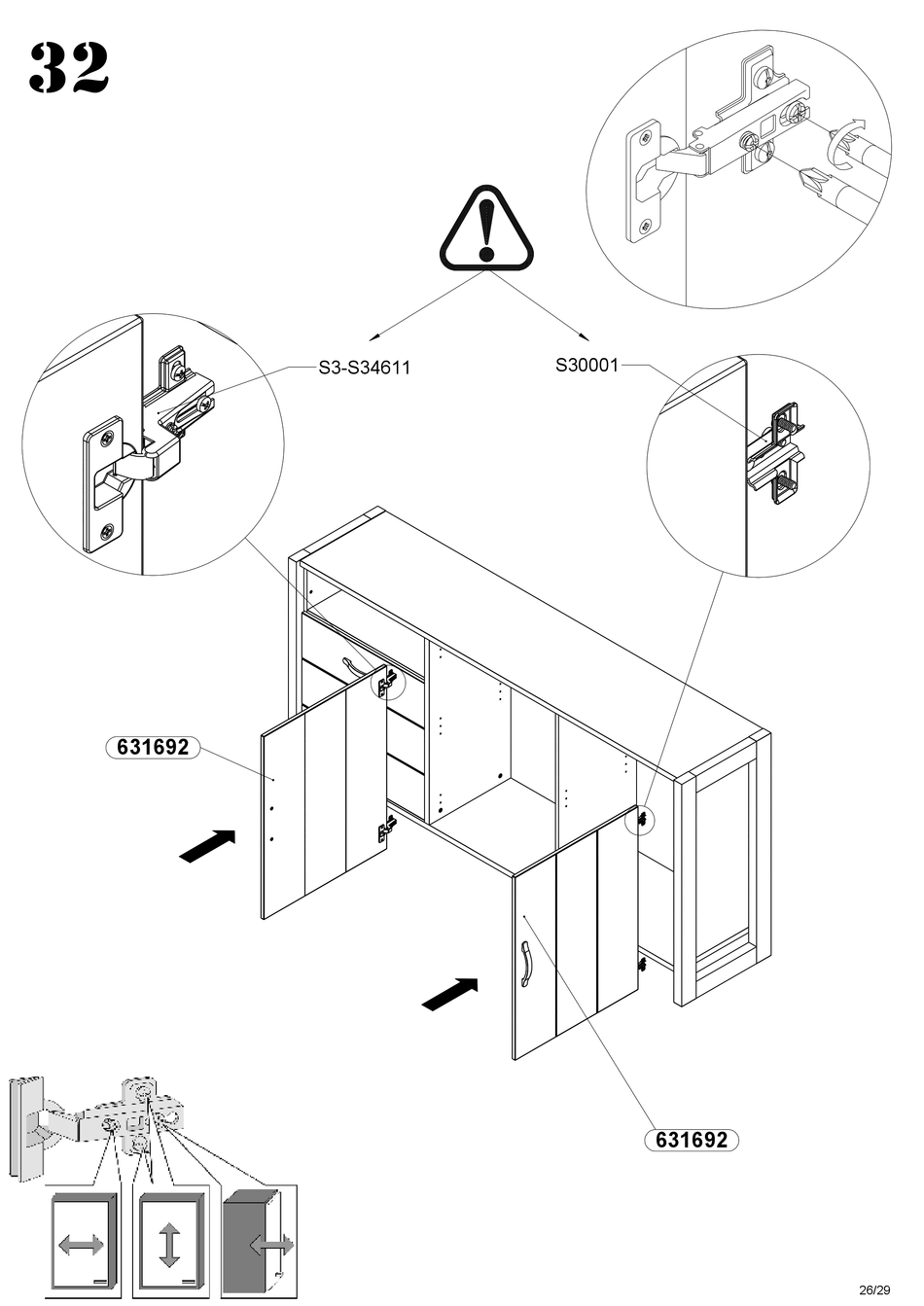 32

S3-S34611

S30001

631692

631692

26/29