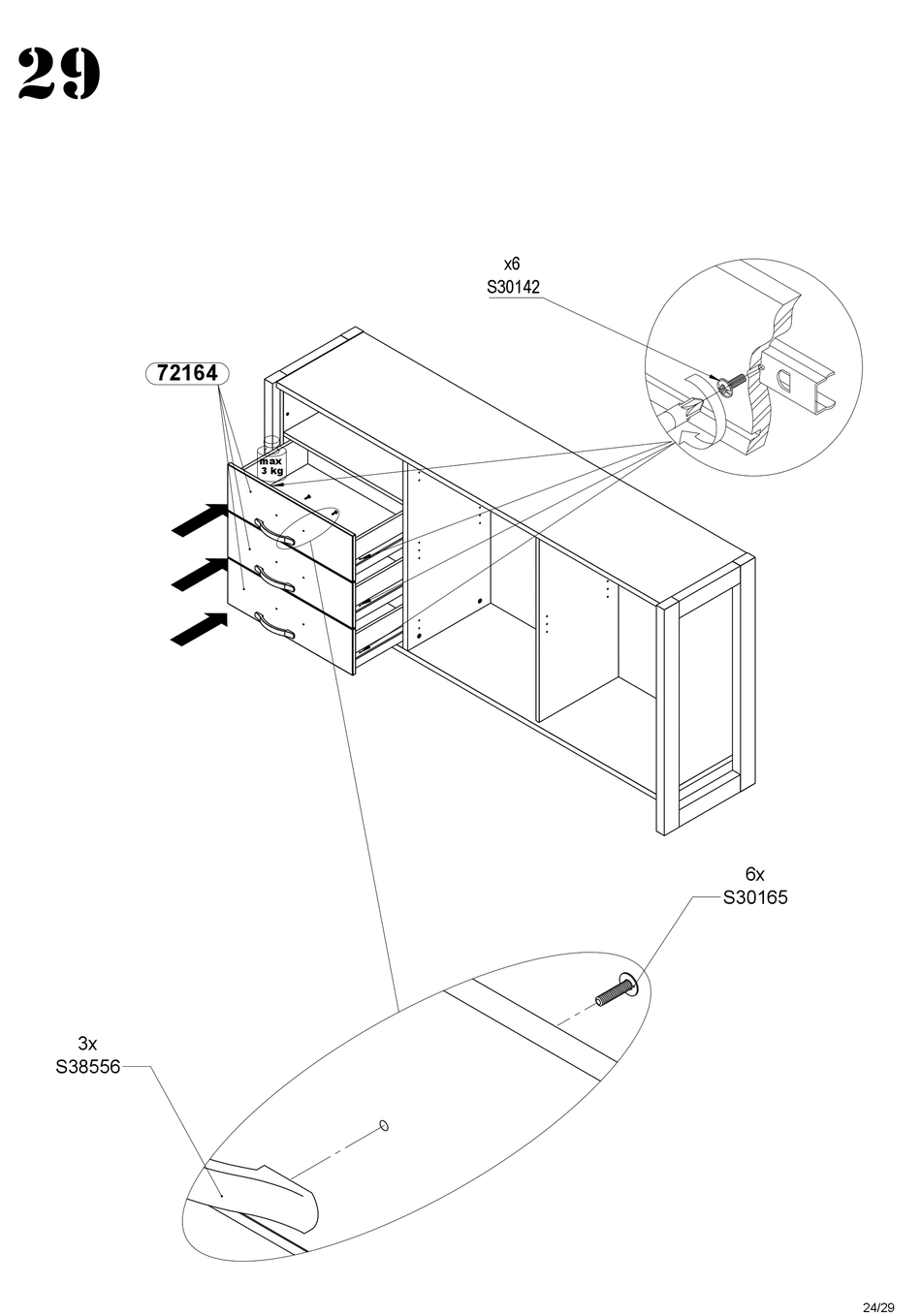 29

x6
S30142

72164

max
3 kg

6x
S30165

3x
S38556

24/29