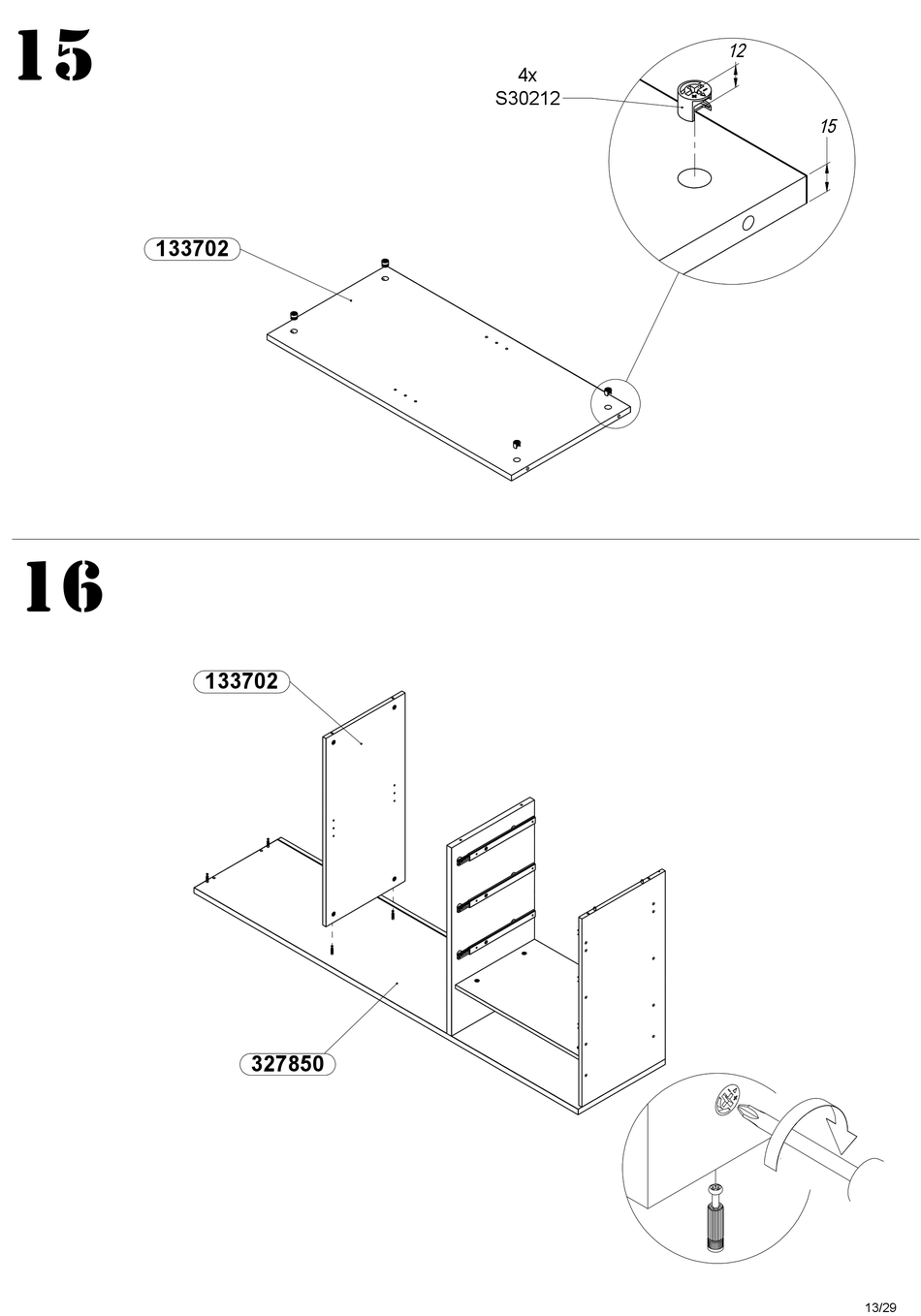 15

4x
S30212

12

15

133702

16

133702

327850

13/29