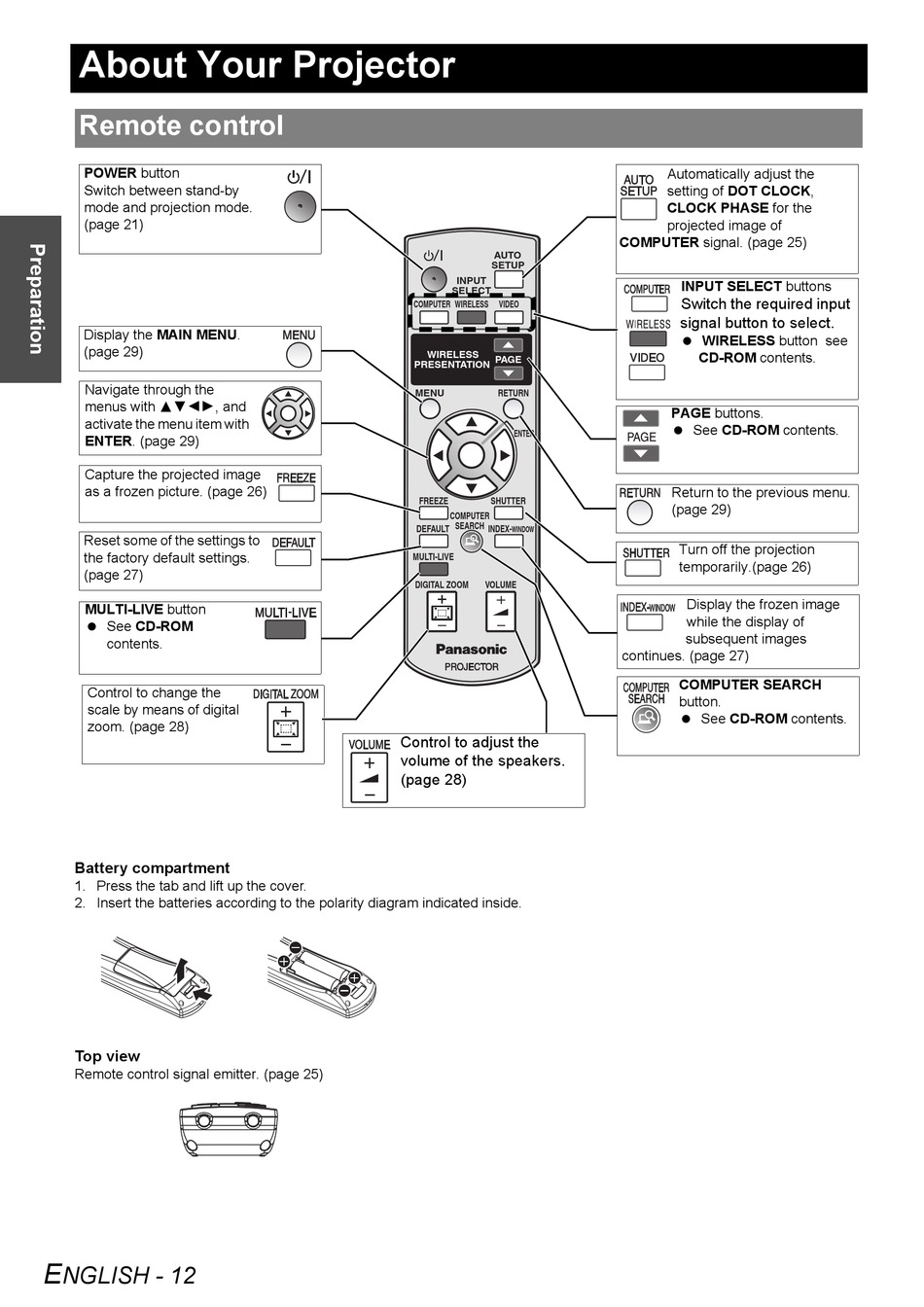 About Your Projector

Remote control

Preparation

POWER button
Switch between stand-by mode and projection mode. (page 21)

Display the MAIN MENU. (page 29)
MENU

Navigate through the menus with ▲▼◀▶, and activate the menu item with ENTER. (page 29)

Capture the projected image as a frozen picture. (page 26)
FREEZE

Reset some of the settings to the factory default settings. (page 27)
DEFAULT

MULTI-LIVE button
● See CD-ROM contents.
MULTI-LIVE

Control to change the scale by means of digital zoom. (page 28)
DIGITAL ZOOM

AUTO SETUP
INPUT SELECT
COMPUTER WIRELESS VIDEO
WIRELESS PRESENTATION PAGE
MENU RETURN
ENTER
FREEZE SHUTTER
COMPUTER SEARCH
DEFAULT INDEX-WINDOW
MULTI-LIVE
DIGITAL ZOOM VOLUME
Panasonic
PROJECTOR

VOLUME
Control to adjust the volume of the speakers. (page 28)

AUTO SETUP
Automatically adjust the setting of DOT CLOCK, CLOCK PHASE for the projected image of COMPUTER signal. (page 25)

COMPUTER
WIRELESS
VIDEO
INPUT SELECT buttons
Switch the required input signal button to select.
● WIRELESS button see CD-ROM contents.

PAGE
PAGE buttons.
● See CD-ROM contents.

RETURN
Return to the previous menu. (page 29)

SHUTTER
Turn off the projection temporarily.(page 26)

INDEX-WINDOW
Display the frozen image while the display of subsequent images continues. (page 27)

COMPUTER SEARCH
COMPUTER SEARCH button.
● See CD-ROM contents.

Battery compartment
1. Press the tab and lift up the cover.
2. Insert the batteries according to the polarity diagram indicated inside.

Top view
Remote control signal emitter. (page 25)

ENGLISH - 12