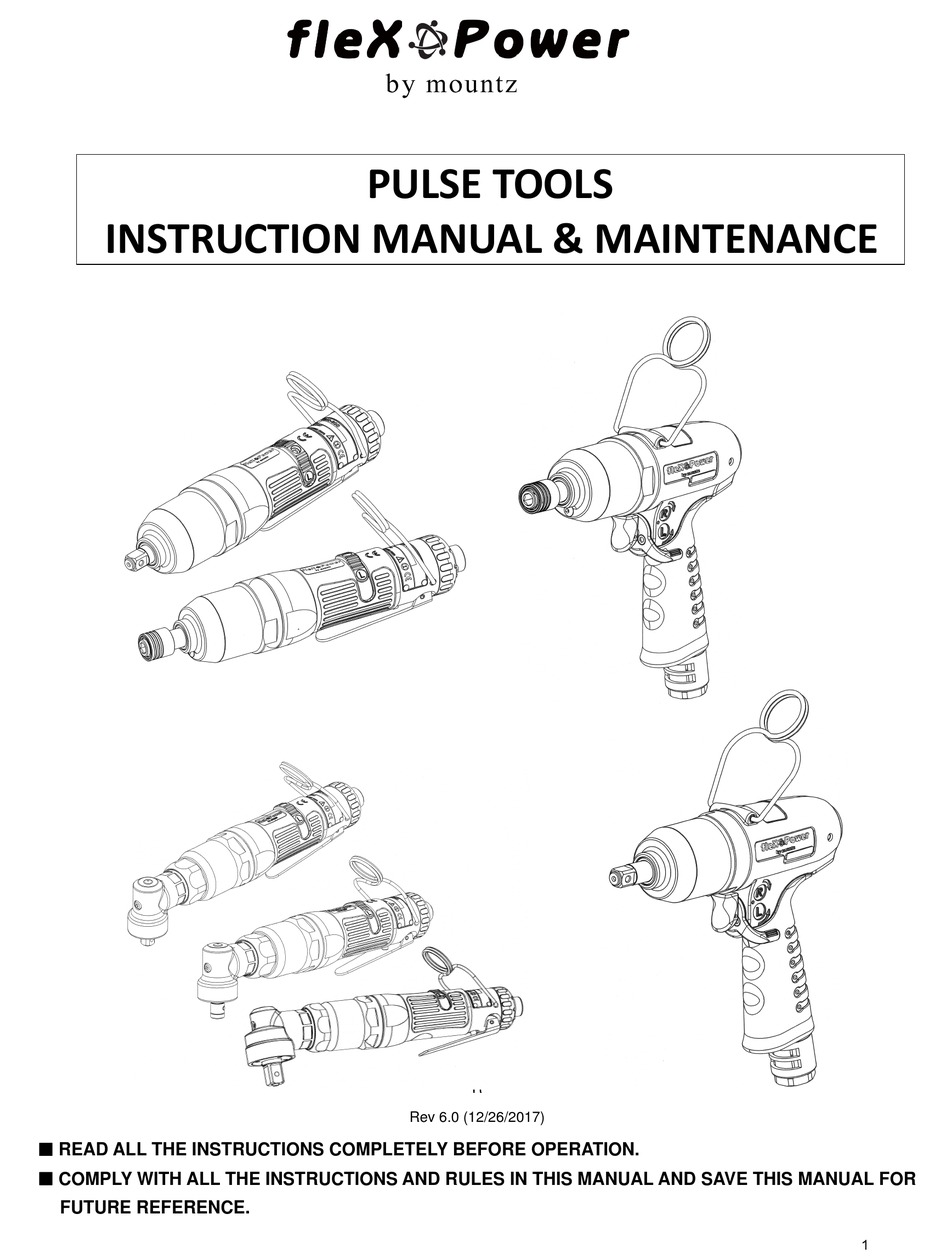 fleX Power
by mountz

PULSE TOOLS
INSTRUCTION MANUAL & MAINTENANCE

fleX Power

fleX Power

Rev 6.0 (12/26/2017)

■ READ ALL THE INSTRUCTIONS COMPLETELY BEFORE OPERATION.

■ COMPLY WITH ALL THE INSTRUCTIONS AND RULES IN THIS MANUAL AND SAVE THIS MANUAL FOR FUTURE REFERENCE.

1