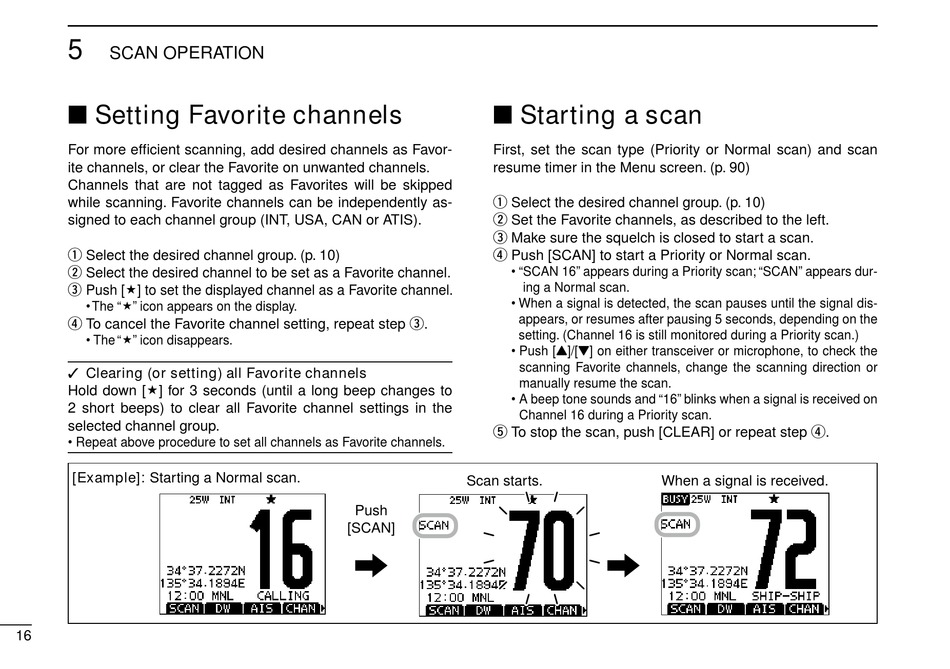 5 SCAN OPERATION

■ Setting Favorite channels

For more efficient scanning, add desired channels as Favorite channels, or clear the Favorite on unwanted channels. Channels that are not tagged as Favorites will be skipped while scanning. Favorite channels can be independently assigned to each channel group (INT, USA, CAN or ATIS).

① Select the desired channel group. (p. 10)
② Select the desired channel to be set as a Favorite channel.
③ Push [★] to set the displayed channel as a Favorite channel.
• The "★" icon appears on the display.
④ To cancel the Favorite channel setting, repeat step ③.
• The "★" icon disappears.

✓ Clearing (or setting) all Favorite channels
Hold down [★] for 3 seconds (until a long beep changes to 2 short beeps) to clear all Favorite channel settings in the selected channel group.
• Repeat above procedure to set all channels as Favorite channels.

■ Starting a scan

First, set the scan type (Priority or Normal scan) and scan resume timer in the Menu screen. (p. 90)

① Select the desired channel group. (p. 10)
② Set the Favorite channels, as described to the left.
③ Make sure the squelch is closed to start a scan.
④ Push [SCAN] to start a Priority or Normal scan.
• "SCAN 16" appears during a Priority scan; "SCAN" appears during a Normal scan.
• When a signal is detected, the scan pauses until the signal disappears, or resumes after pausing 5 seconds, depending on the setting. (Channel 16 is still monitored during a Priority scan.)
• Push [▲]/[▼] on either transceiver or microphone, to check the scanning Favorite channels, change the scanning direction or manually resume the scan.
• A beep tone sounds and "16" blinks when a signal is received on Channel 16 during a Priority scan.
⑤ To stop the scan, push [CLEAR] or repeat step ④.

[Example]: Starting a Normal scan.

25W INT ★ 16 34°37.2272N 135°34.1894E 12:00 MNL CALLING SCAN DW AIS CHAN

Push [SCAN]

Scan starts.

25W INT ★ SCAN 70 34°37.2272N 135°34.1894E 12:00 MNL SCAN DW AIS CHAN

When a signal is received.

BUSY 25W INT ★ SCAN 72 34°37.2272N 135°34.1894E 12:00 MNL SHIP-SHIP SCAN DW AIS CHAN

16