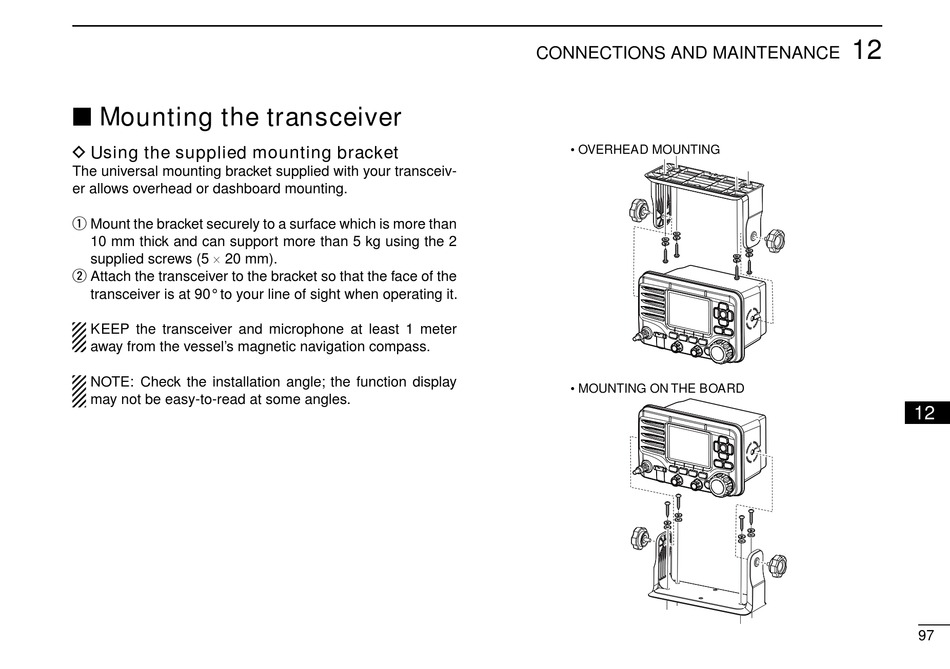 CONNECTIONS AND MAINTENANCE 12

■ Mounting the transceiver

◇ Using the supplied mounting bracket
The universal mounting bracket supplied with your transceiver allows overhead or dashboard mounting.

① Mount the bracket securely to a surface which is more than 10 mm thick and can support more than 5 kg using the 2 supplied screws (5 × 20 mm).
② Attach the transceiver to the bracket so that the face of the transceiver is at 90° to your line of sight when operating it.

KEEP the transceiver and microphone at least 1 meter away from the vessel's magnetic navigation compass.

NOTE: Check the installation angle; the function display may not be easy-to-read at some angles.

• OVERHEAD MOUNTING

• MOUNTING ON THE BOARD

12

97