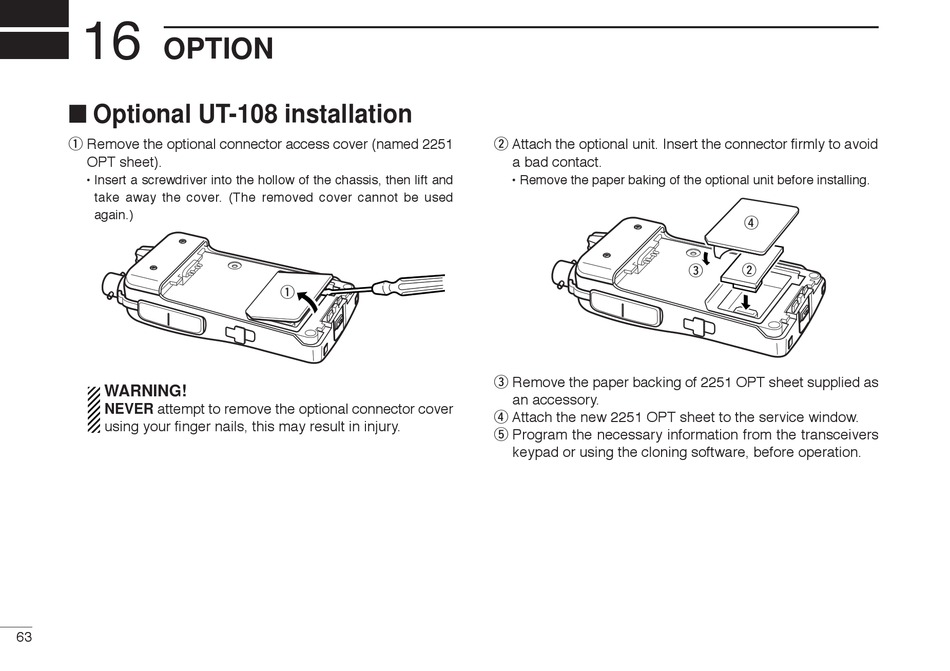 16 OPTION

■ Optional UT-108 installation

① Remove the optional connector access cover (named 2251 OPT sheet).
• Insert a screwdriver into the hollow of the chassis, then lift and take away the cover. (The removed cover cannot be used again.)

①

WARNING!
NEVER attempt to remove the optional connector cover using your finger nails, this may result in injury.

② Attach the optional unit. Insert the connector firmly to avoid a bad contact.
• Remove the paper baking of the optional unit before installing.

④
③
②

③ Remove the paper backing of 2251 OPT sheet supplied as an accessory.
④ Attach the new 2251 OPT sheet to the service window.
⑤ Program the necessary information from the transceivers keypad or using the cloning software, before operation.

63