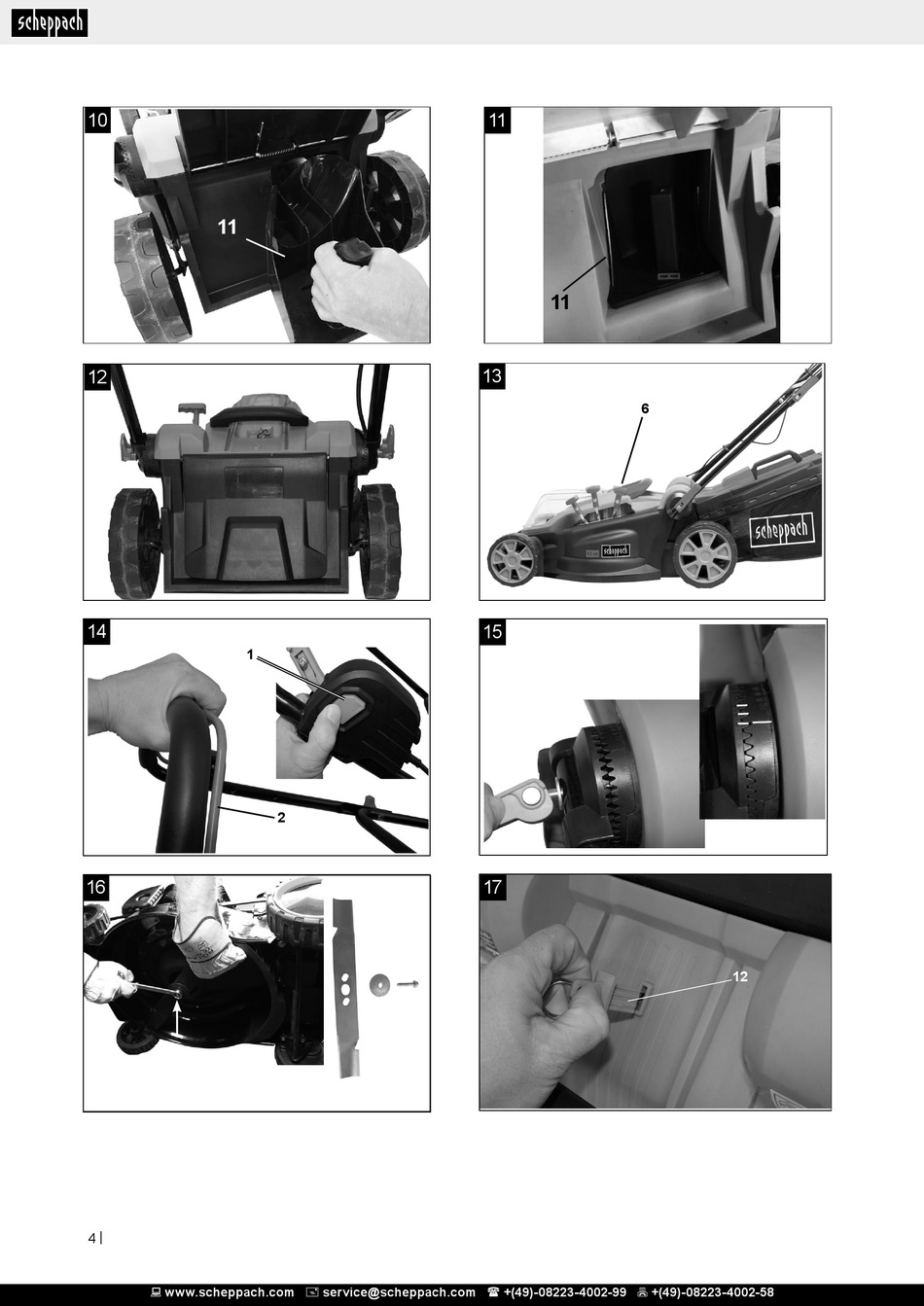 scheppach

10
11

11
11

12

13
6
scheppach
scheppach

14
1
2

15

16

17
12

4 |

www.scheppach.com service@scheppach.com +(49)-08223-4002-99 +(49)-08223-4002-58