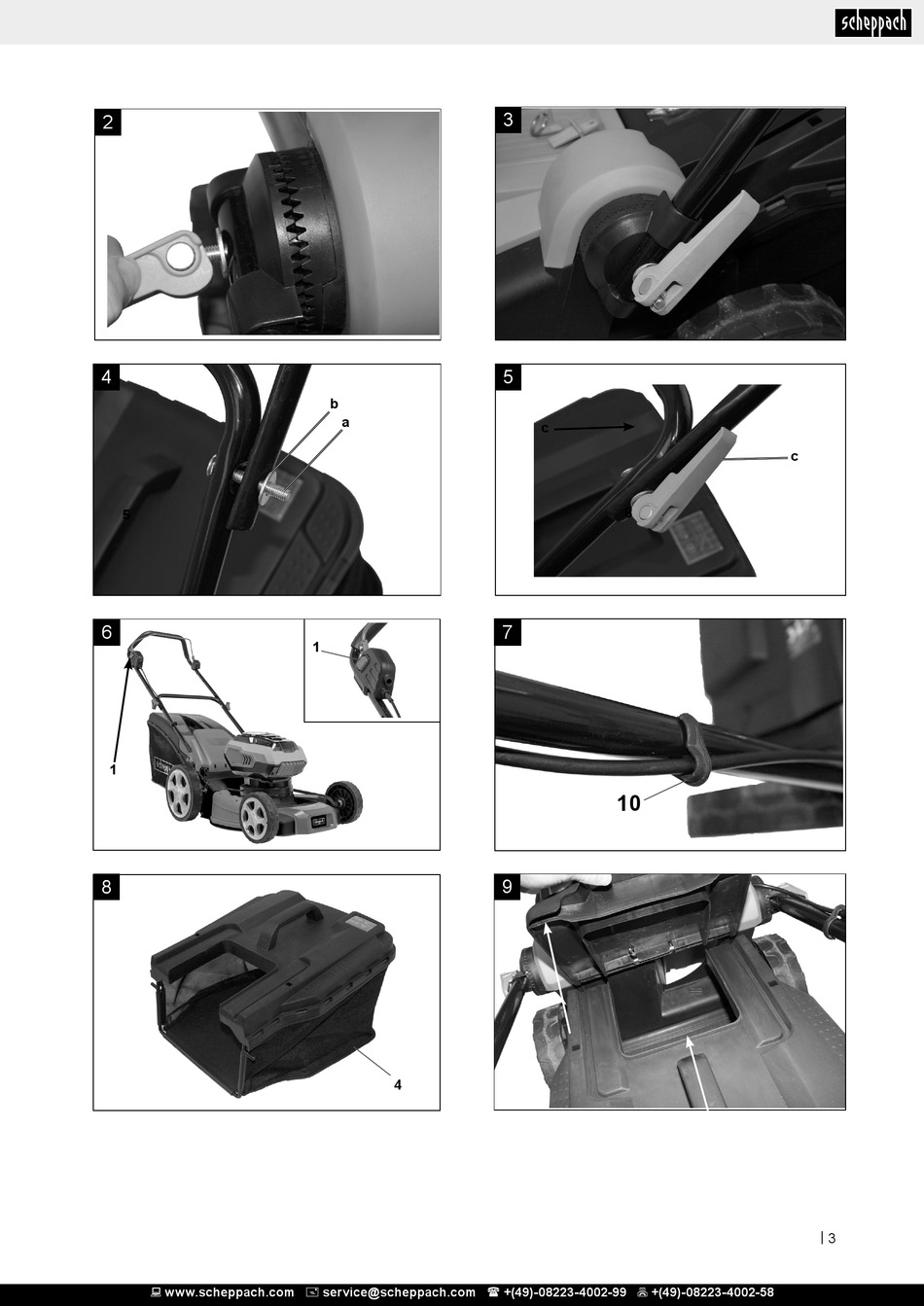 scheppach

2

3

4

b

a

5

5

c

c

6

1

1

7

10

8

4

9

| 3

www.scheppach.com service@scheppach.com +(49)-08223-4002-99 +(49)-08223-4002-58