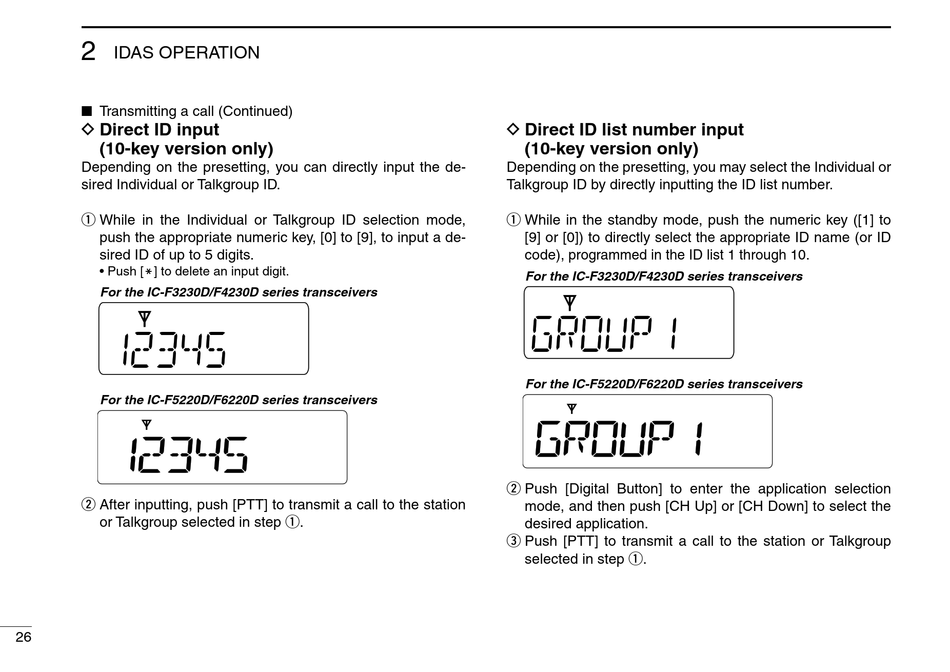 2 IDAS OPERATION

■ Transmitting a call (Continued)

◇ Direct ID input (10-key version only)

Depending on the presetting, you can directly input the desired Individual or Talkgroup ID.

① While in the Individual or Talkgroup ID selection mode, push the appropriate numeric key, [0] to [9], to input a desired ID of up to 5 digits.
• Push [∗] to delete an input digit.

For the IC-F3230D/F4230D series transceivers

12345

For the IC-F5220D/F6220D series transceivers

12345

② After inputting, push [PTT] to transmit a call to the station or Talkgroup selected in step ①.

◇ Direct ID list number input (10-key version only)

Depending on the presetting, you may select the Individual or Talkgroup ID by directly inputting the ID list number.

① While in the standby mode, push the numeric key ([1] to [9] or [0]) to directly select the appropriate ID name (or ID code), programmed in the ID list 1 through 10.

For the IC-F3230D/F4230D series transceivers

GROUP 1

For the IC-F5220D/F6220D series transceivers

GROUP 1

② Push [Digital Button] to enter the application selection mode, and then push [CH Up] or [CH Down] to select the desired application.

③ Push [PTT] to transmit a call to the station or Talkgroup selected in step ①.

26