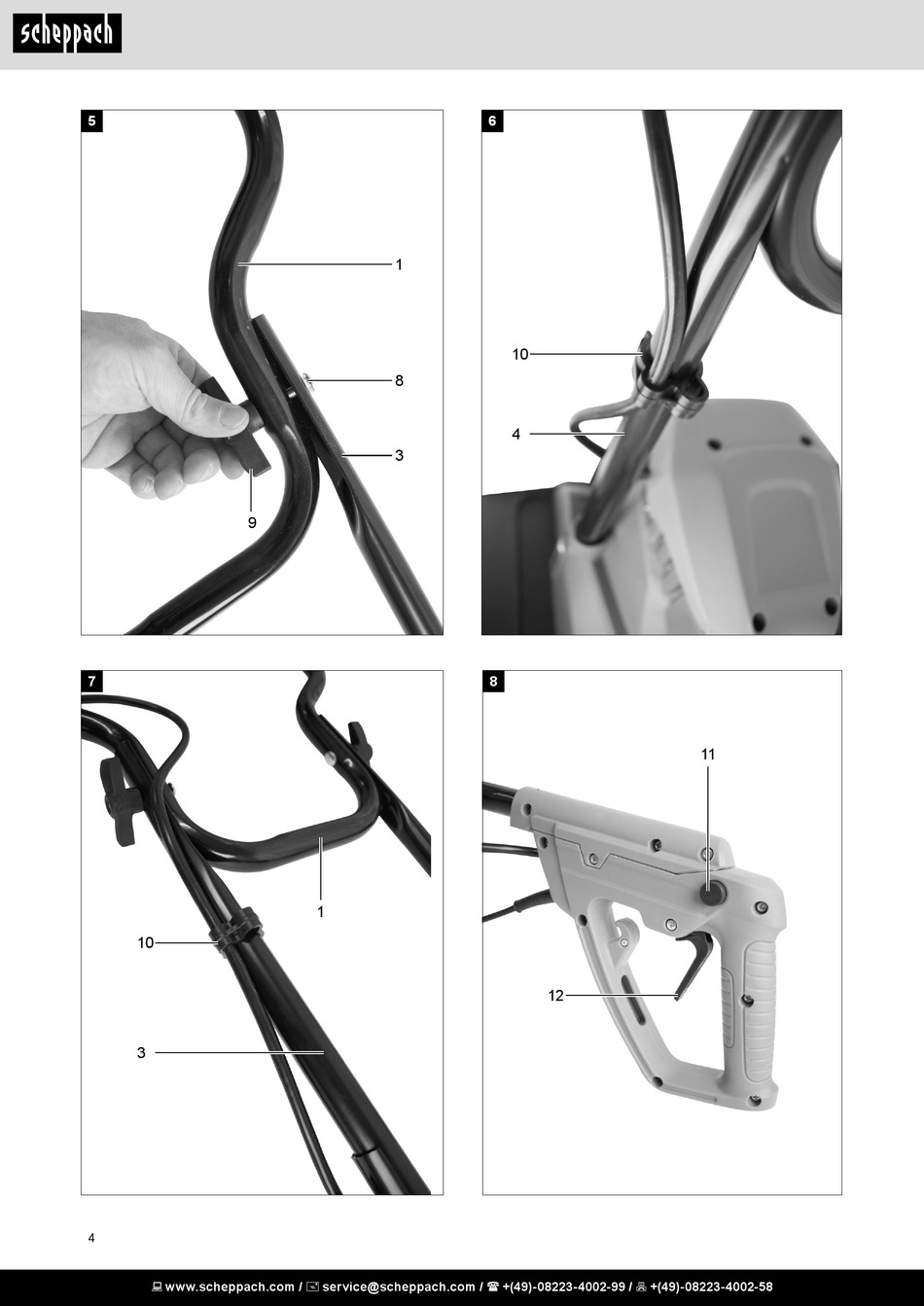 scheppach

5

1

8

3

9

6

10

4

7

1

10

3

8

11

12

4

www.scheppach.com / service@scheppach.com / +(49)-08223-4002-99 / +(49)-08223-4002-58