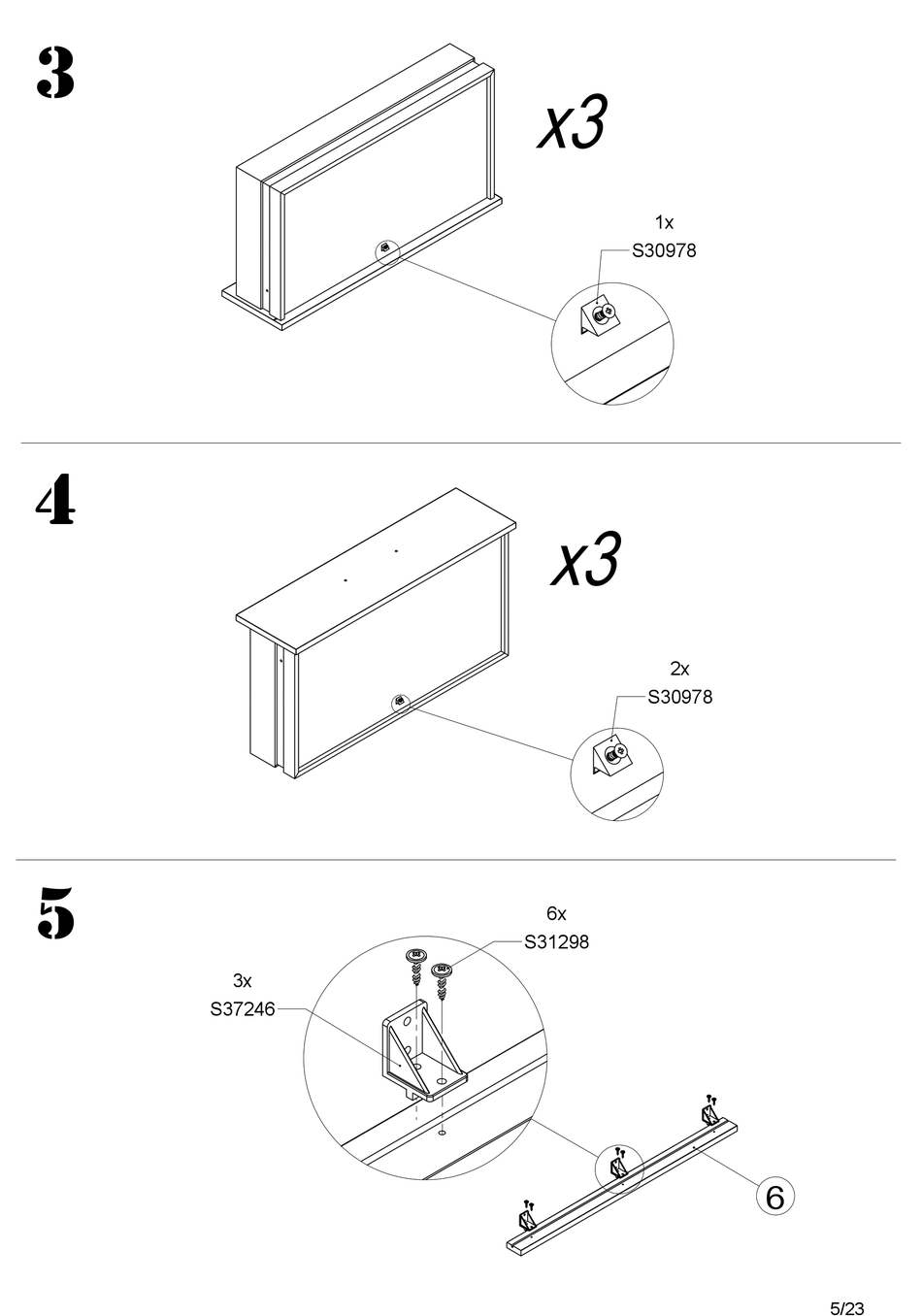 3

x3

1x
S30978

4

x3

2x
S30978

5

6x
S31298

3x
S37246

6

5/23