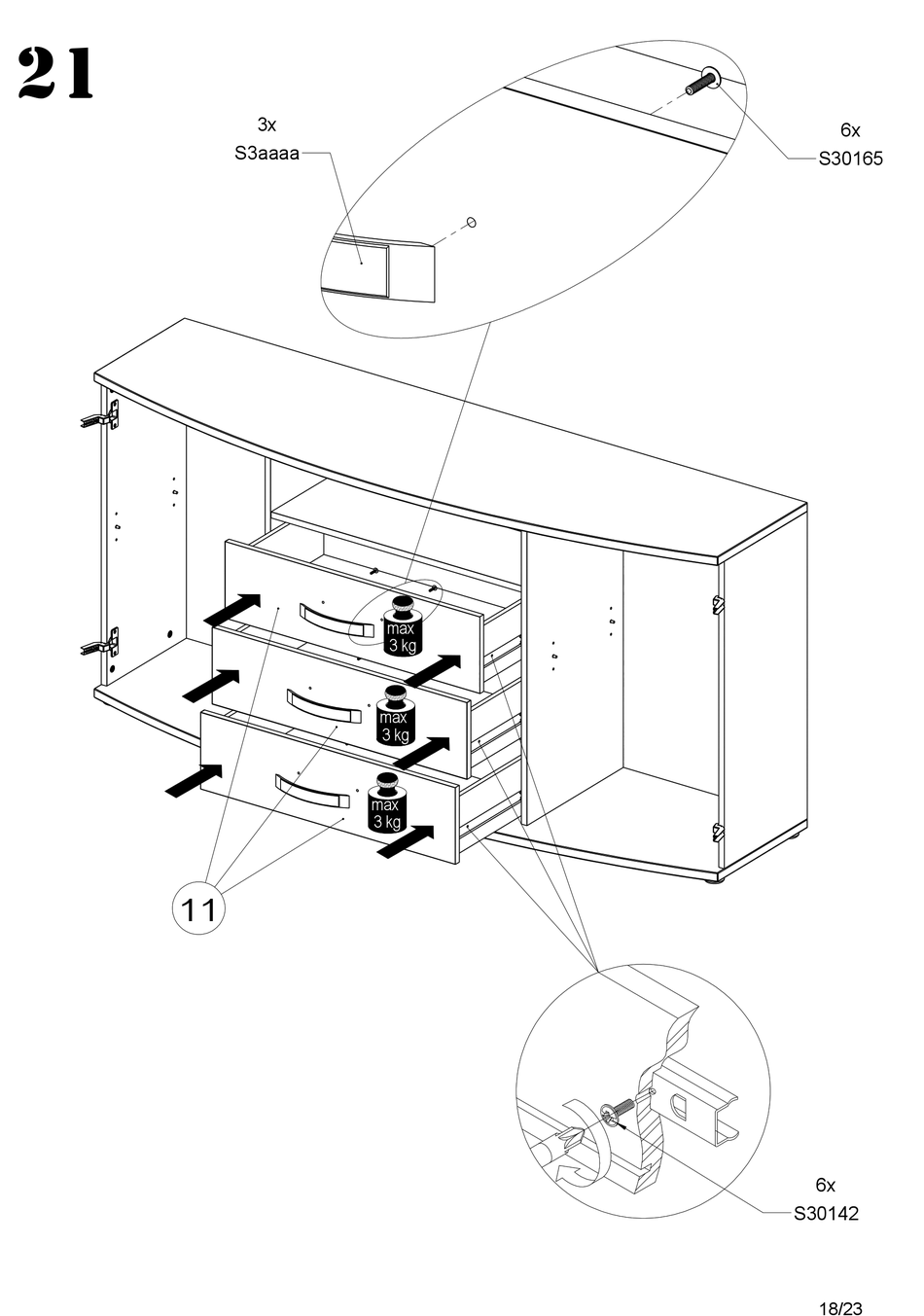 21

3x
S3aaaa

6x
S30165

max
3 kg

max
3 kg

max
3 kg

11

6x
S30142

18/23