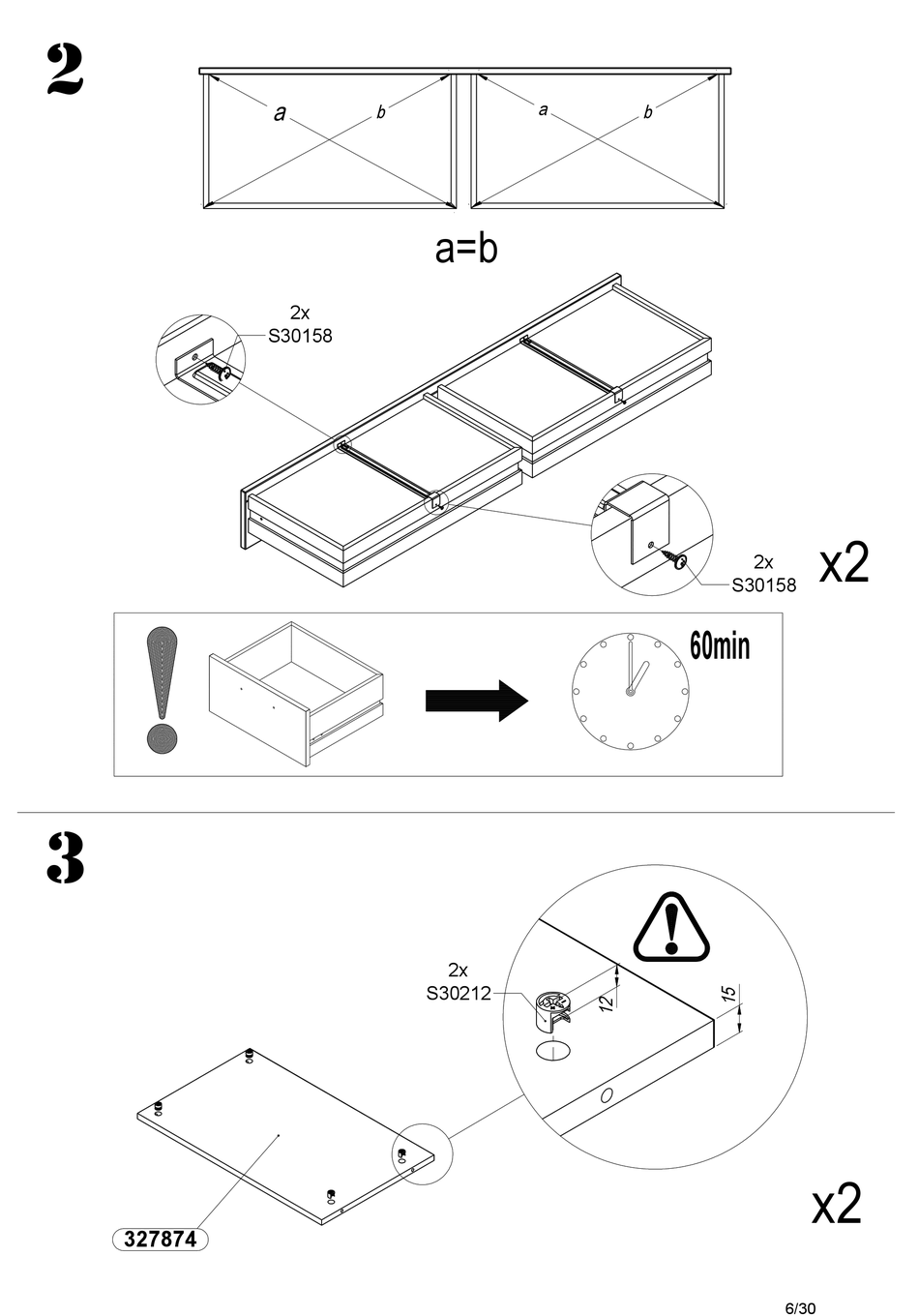 2

a b a b

a=b

2x
S30158

2x
S30158

x2

60min

3

2x
S30212

12

15

327874

x2

6/30