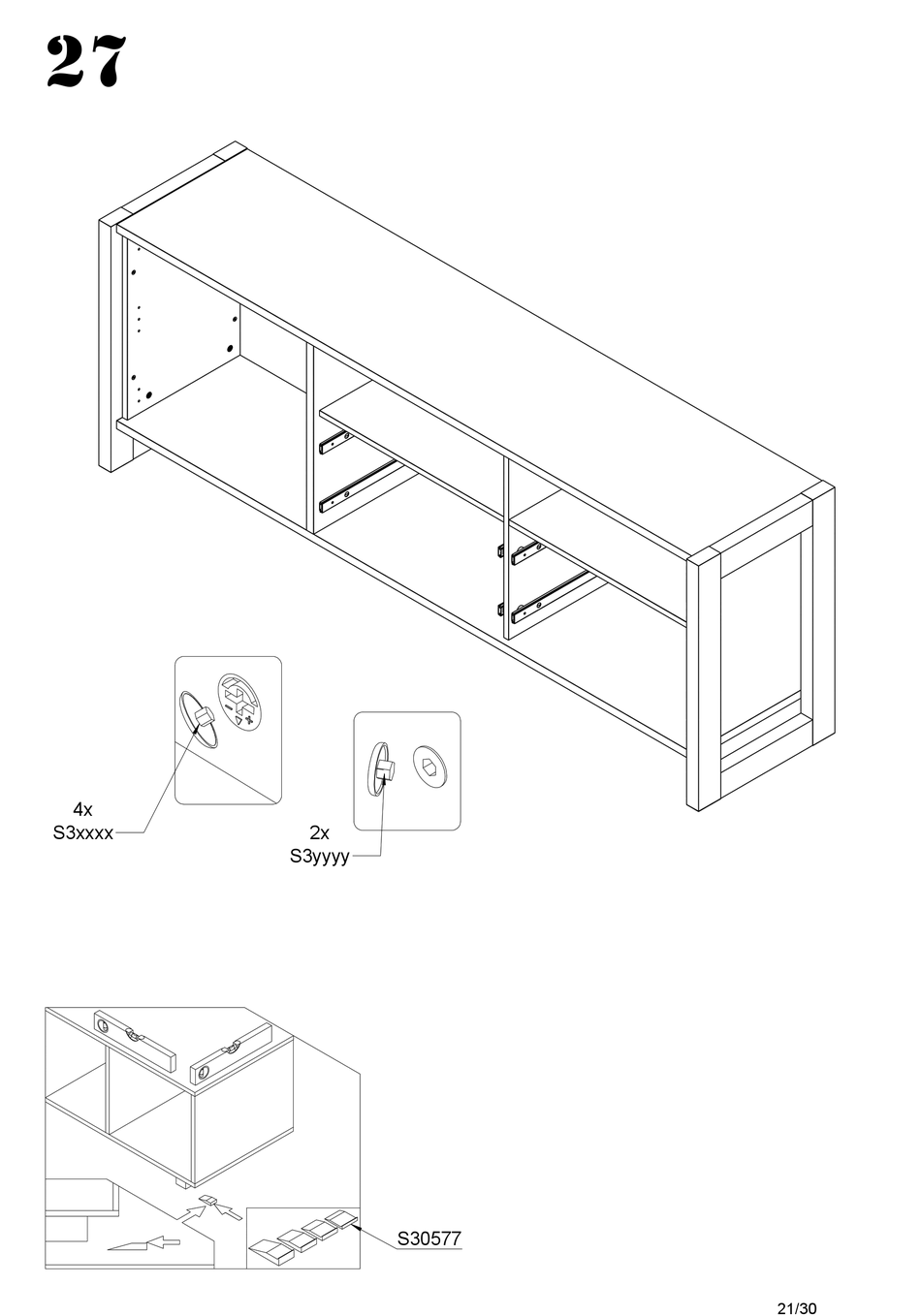 27

4x
S3xxxx

2x
S3yyyy

S30577

21/30