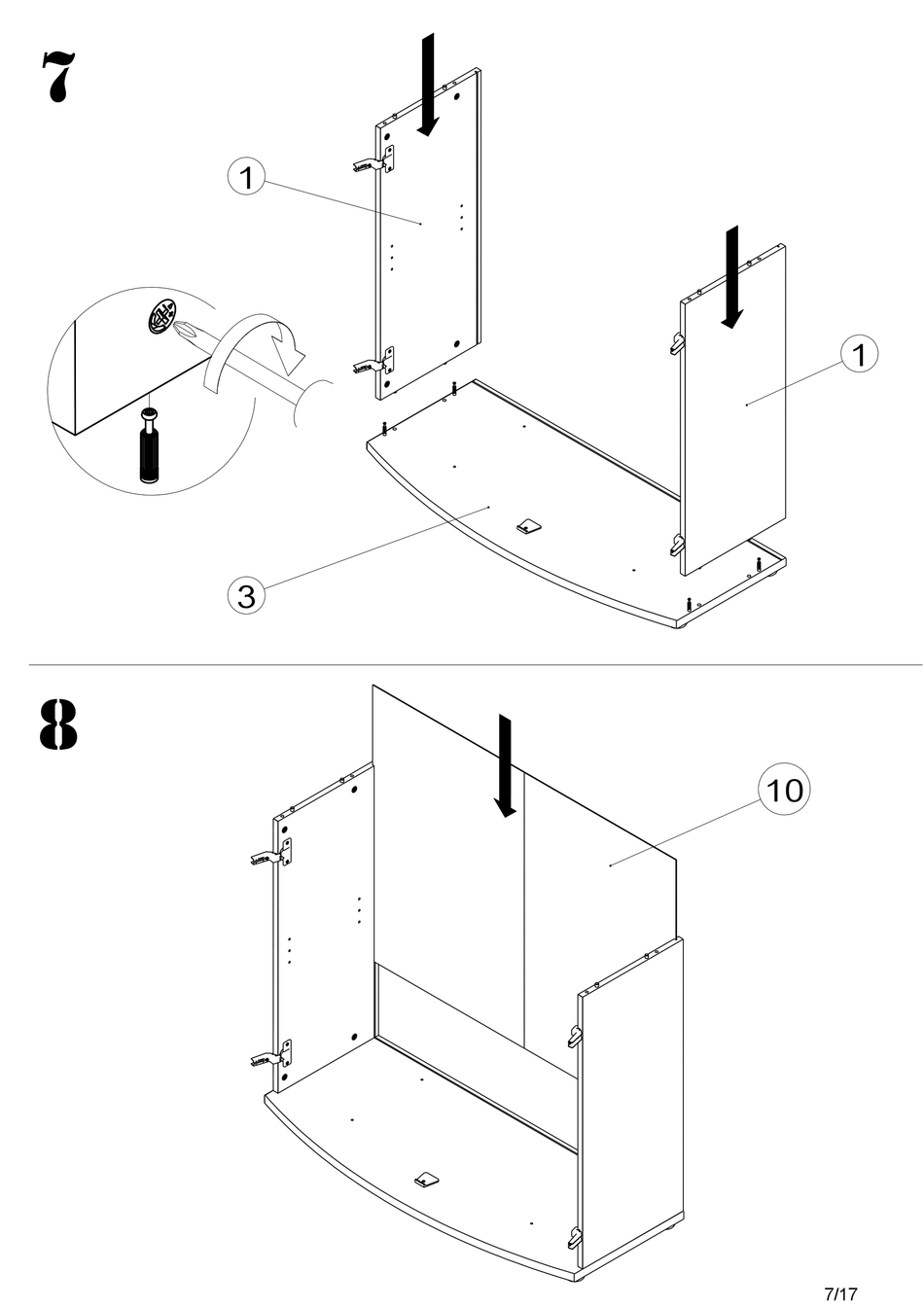 7

1

1

3

8

10

7/17