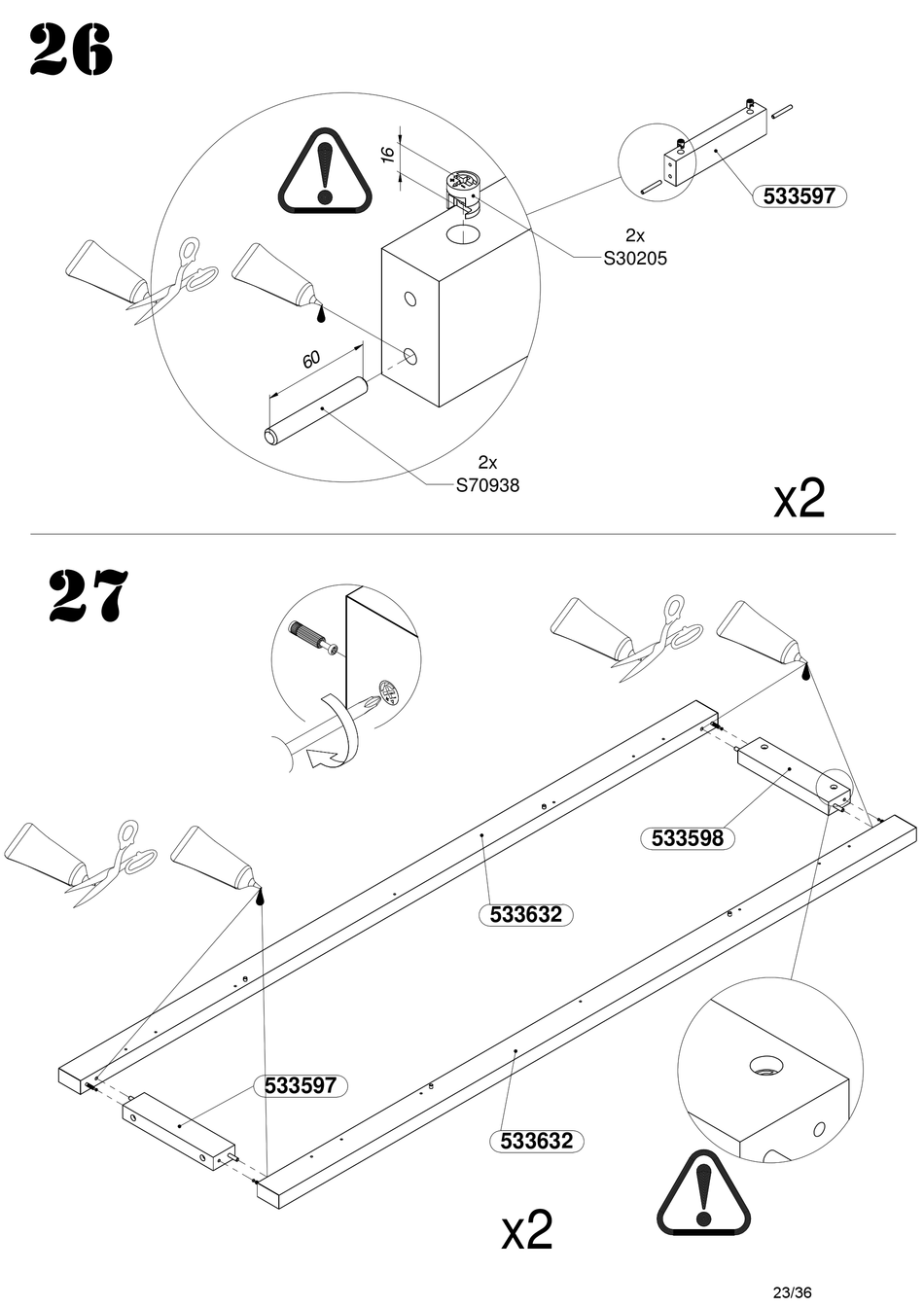 26

16

533597

2x
S30205

60

2x
S70938

x2

27

533598

533632

533597

533632

x2

23/36